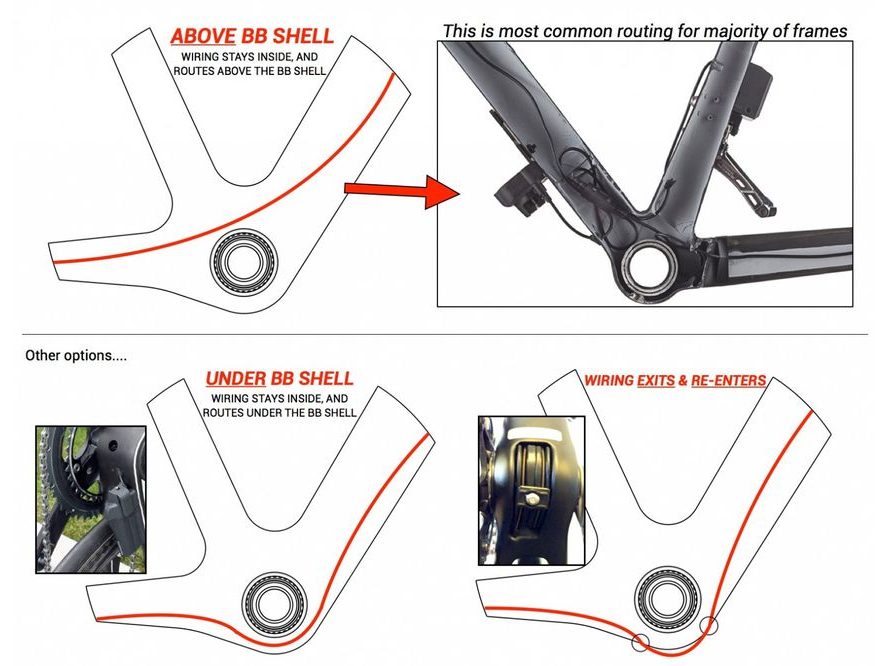 ABOVE BB SHELL
WIRING STAYS INSIDE, AND ROUTES ABOVE THE BB SHELL

This is most common routing for majority of frames

Other options....

UNDER BB SHELL
WIRING STAYS INSIDE, AND ROUTES UNDER THE BB SHELL

WIRING EXITS & RE-ENTERS