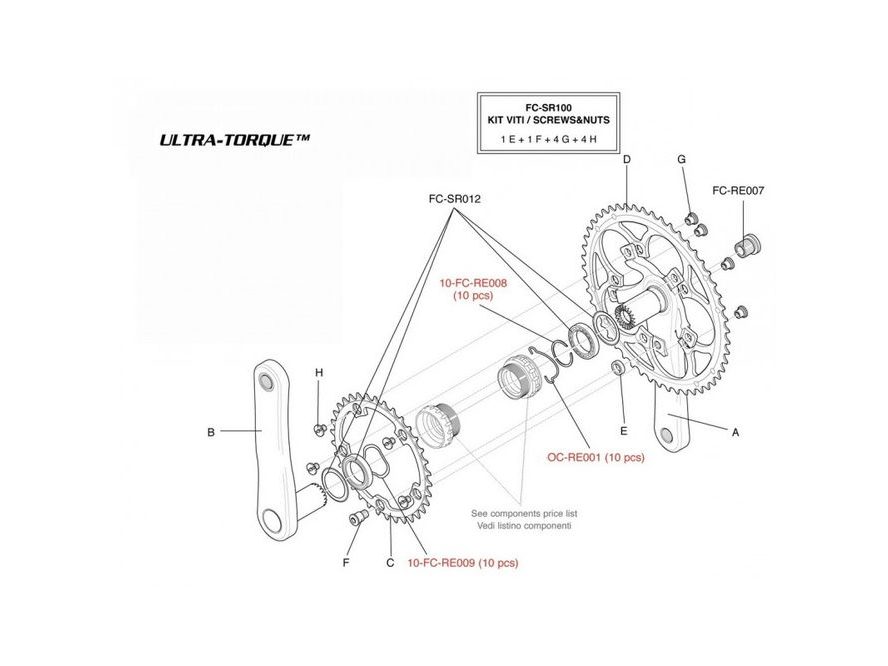 ULTRA-TORQUE™

FC-SR100
KIT VITI / SCREWS&NUTS
1 E + 1 F + 4 G + 4 H

D

G

FC-RE007

FC-SR012

10-FC-RE008
(10 pcs)

H

B

E

A

OC-RE001 (10 pcs)

See components price list
Vedi listino componenti

F

C

10-FC-RE009 (10 pcs)