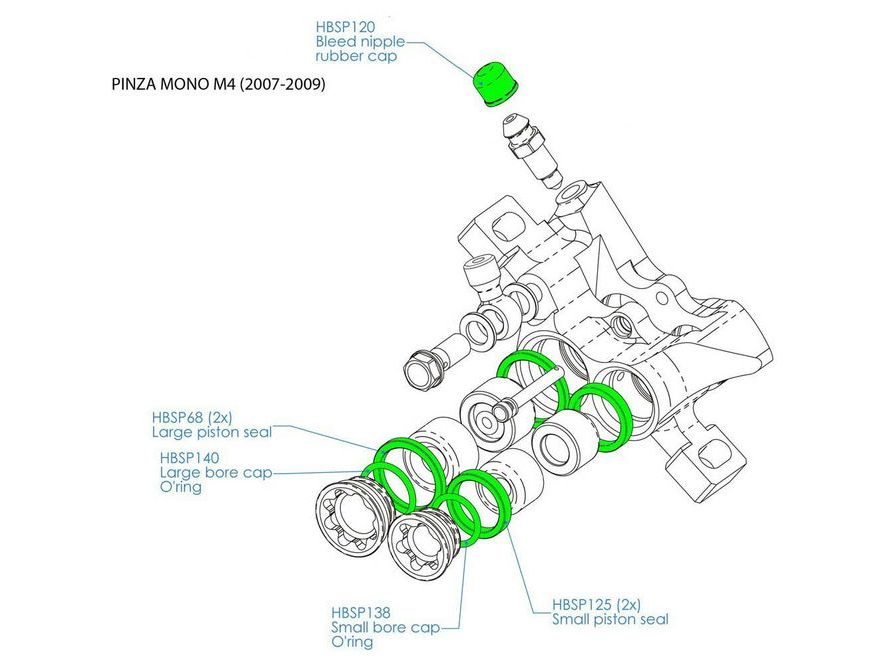 HBSP120
Bleed nipple
rubber cap

PINZA MONO M4 (2007-2009)

HBSP68 (2x)
Large piston seal

HBSP140
Large bore cap
O'ring

HBSP138
Small bore cap
O'ring

HBSP125 (2x)
Small piston seal