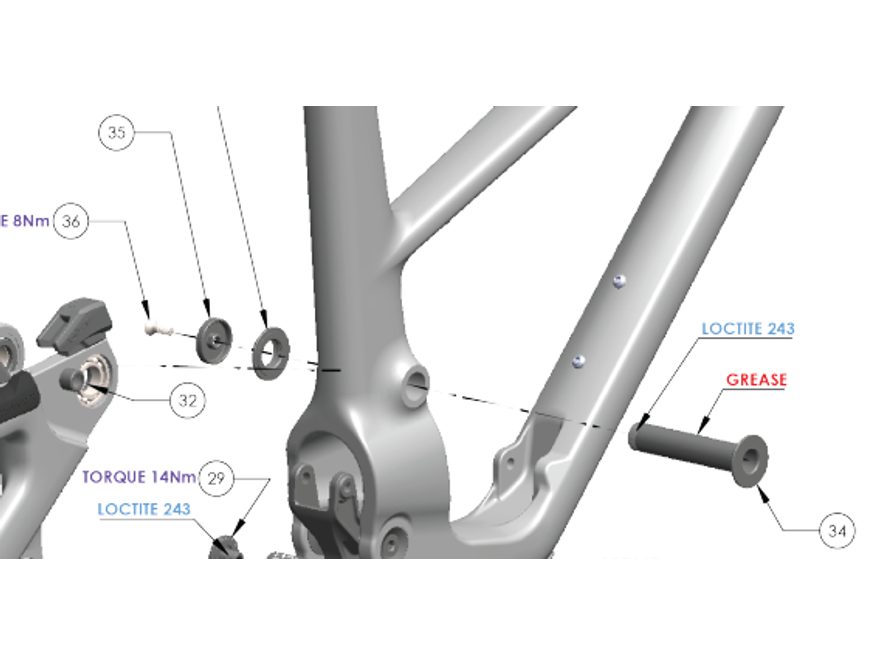 35

E 8Nm 36

32

LOCTITE 243

GREASE

TORQUE 14Nm 29

LOCTITE 243

34