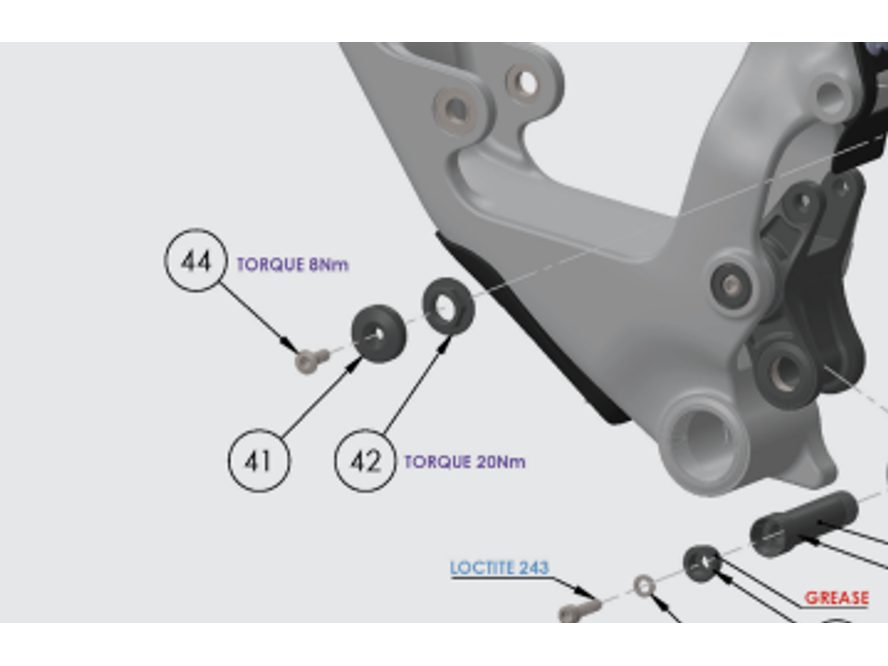 44
TORQUE 8Nm

41

42
TORQUE 20Nm

LOCTITE 243

GREASE