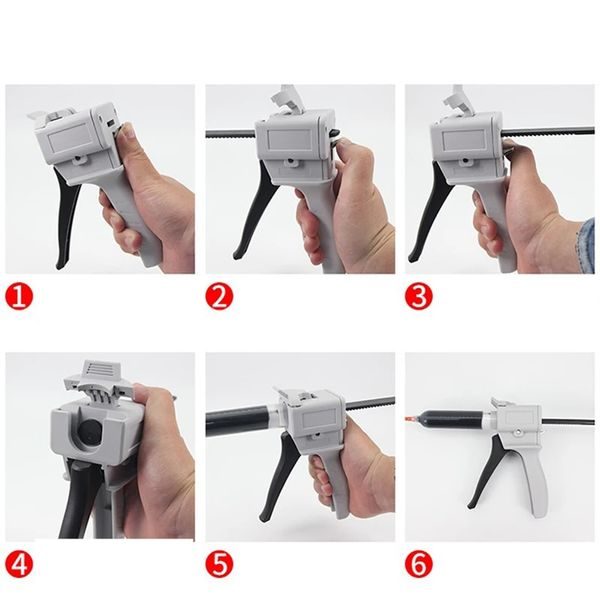 1
2
3
4
5
6