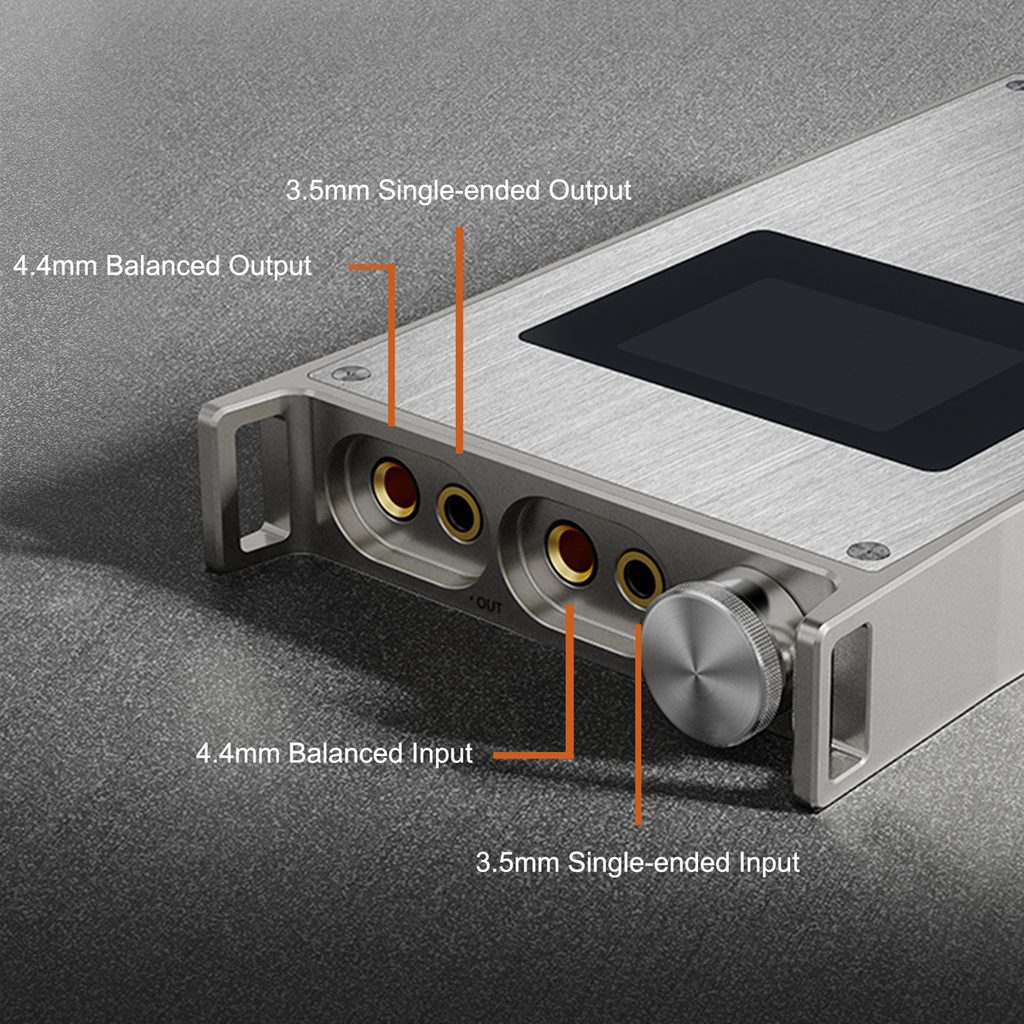 3.5mm Single-ended Output

4.4mm Balanced Output

OUT

4.4mm Balanced Input

3.5mm Single-ended Input