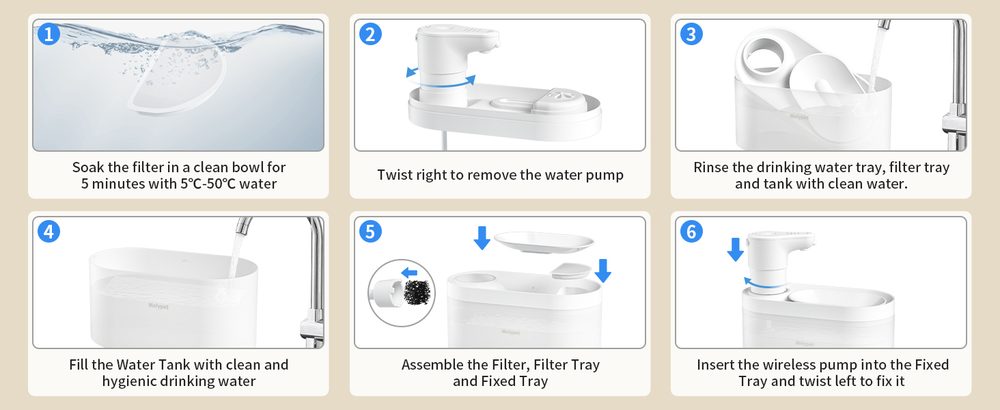 1
Soak the filter in a clean bowl for 5 minutes with 5℃-50℃ water

2
Twist right to remove the water pump

3
Rinse the drinking water tray, filter tray and tank with clean water.

4
Fill the Water Tank with clean and hygienic drinking water

5
Assemble the Filter, Filter Tray and Fixed Tray

6
Insert the wireless pump into the Fixed Tray and twist left to fix it