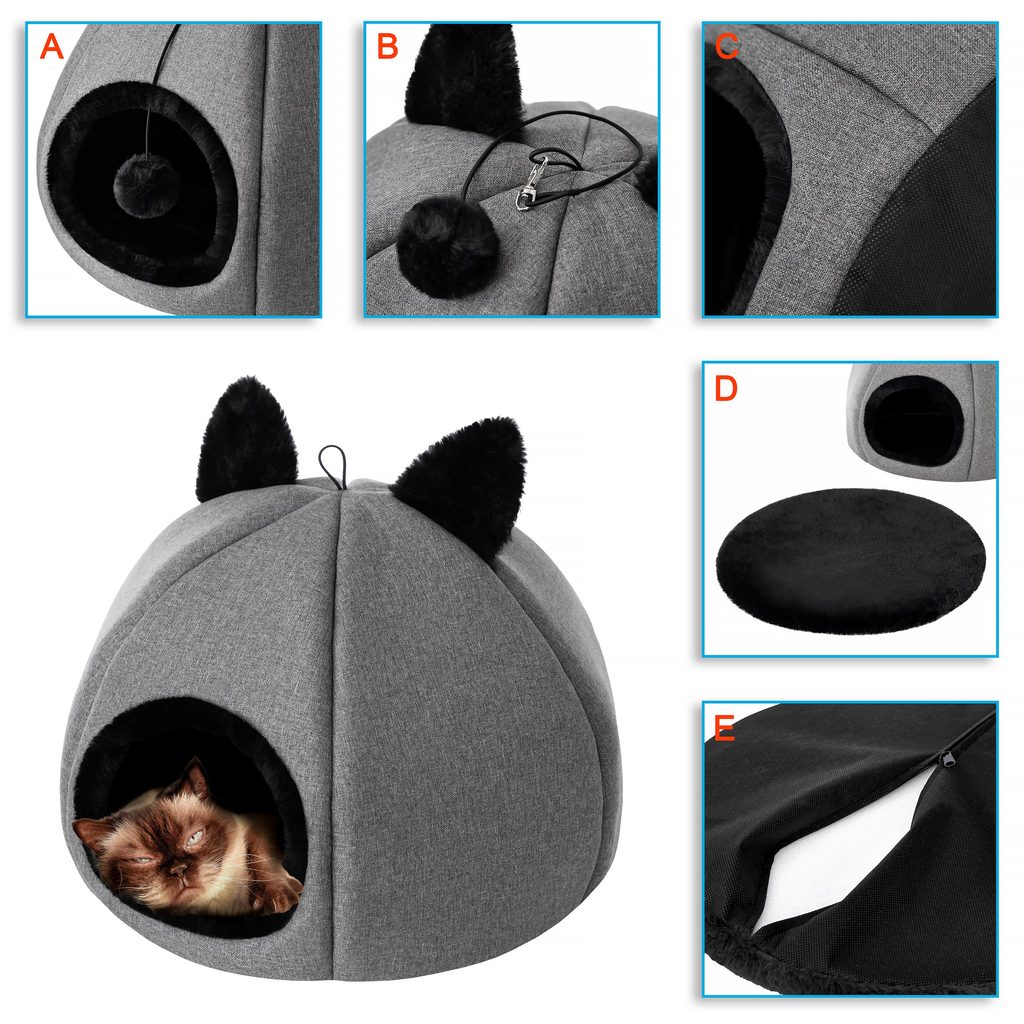 A

B

C

D

E