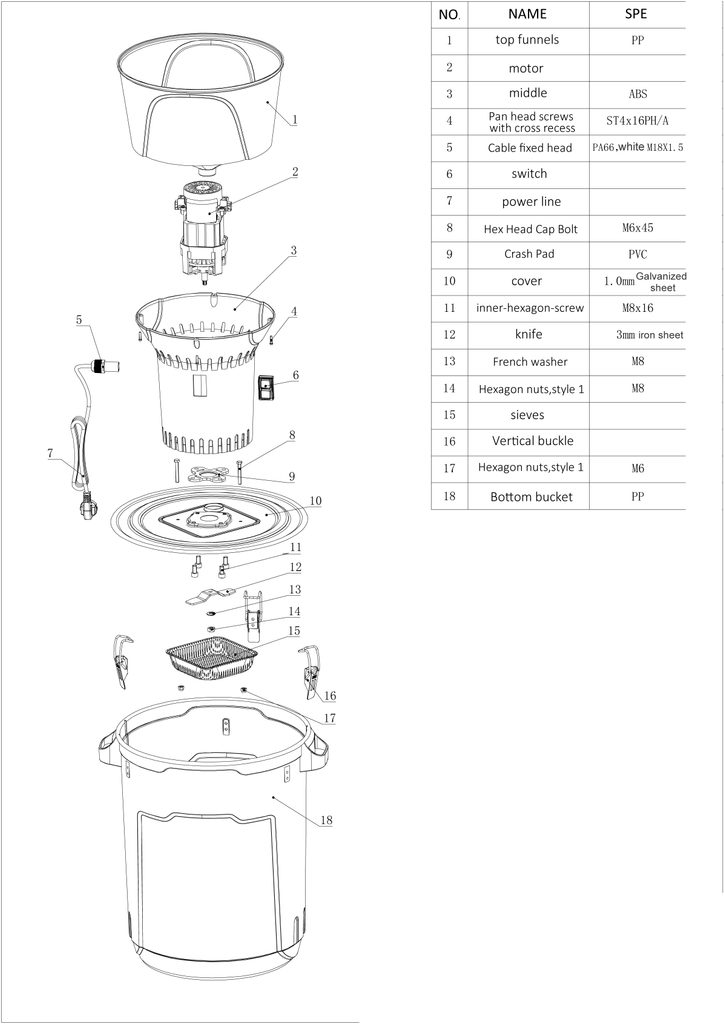 1
2
3
4
5
6
7
8
9
10
11
12
13
14
15
16
17
18

| NO. | NAME | SPE |
|---|---|---|
| 1 | top funnels | PP |
| 2 | motor | |
| 3 | middle | ABS |
| 4 | Pan head screws with cross recess | ST4x16PH/A |
| 5 | Cable fixed head | PA66.white M18X1.5 |
| 6 | switch | |
| 7 | power line | |
| 8 | Hex Head Cap Bolt | M6x45 |
| 9 | Crash Pad | PVC |
| 10 | cover | 1.0mm Galvanized sheet |
| 11 | inner-hexagon-screw | M8x16 |
| 12 | knife | 3mm iron sheet |
| 13 | French washer | M8 |
| 14 | Hexagon nuts,style 1 | M8 |
| 15 | sieves | |
| 16 | Vertical buckle | |
| 17 | Hexagon nuts,style 1 | M6 |
| 18 | Bottom bucket | PP |