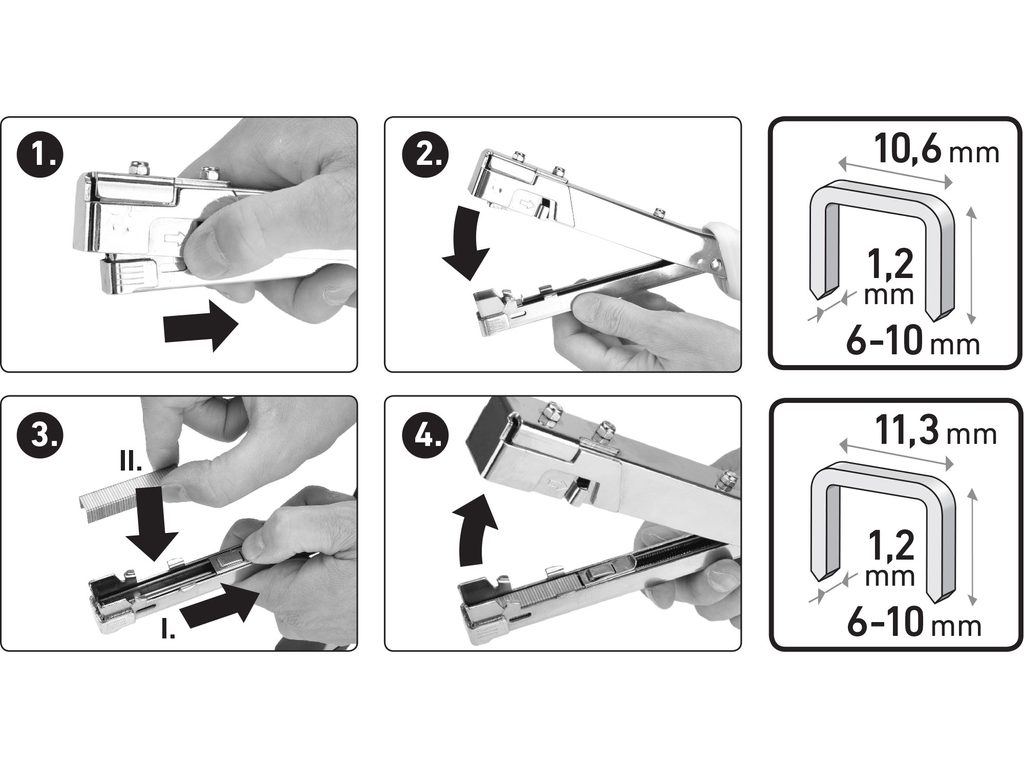 1.

2.

10,6 mm

1,2 mm

6-10 mm

3.

II.

I.

4.

11,3 mm

1,2 mm

6-10 mm