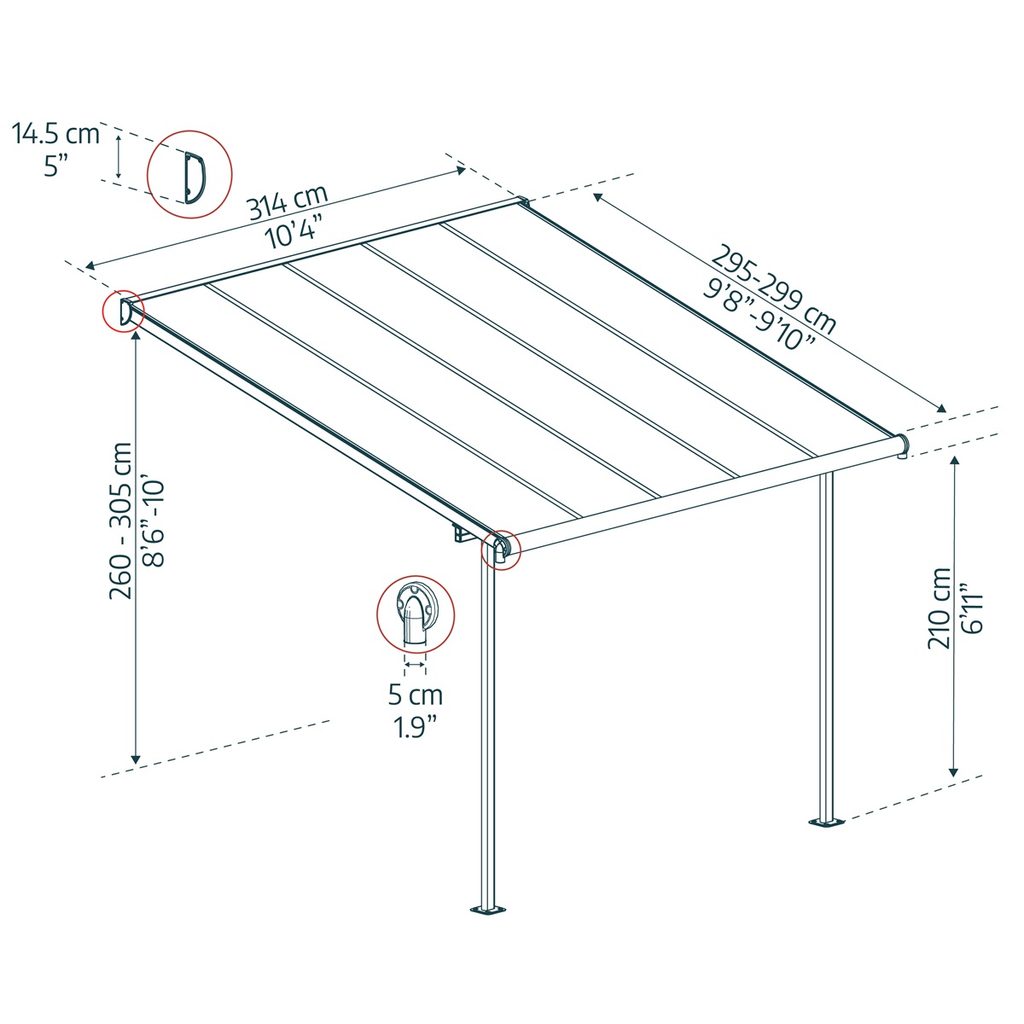 14.5 cm
5"

314 cm
10'4"

295-299 cm
9'8"-9'10"

260 - 305 cm
8'6"-10'

5 cm
1.9"

210 cm
6'11"