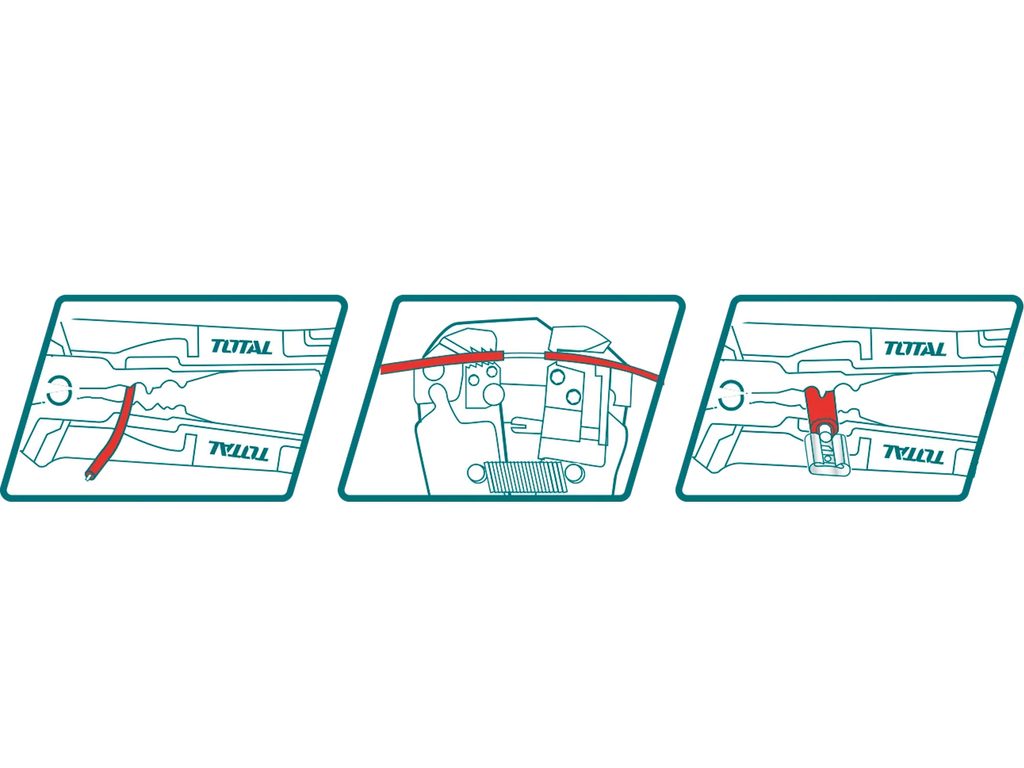 TOTAL
TOTAL
TOTAL
TOTAL