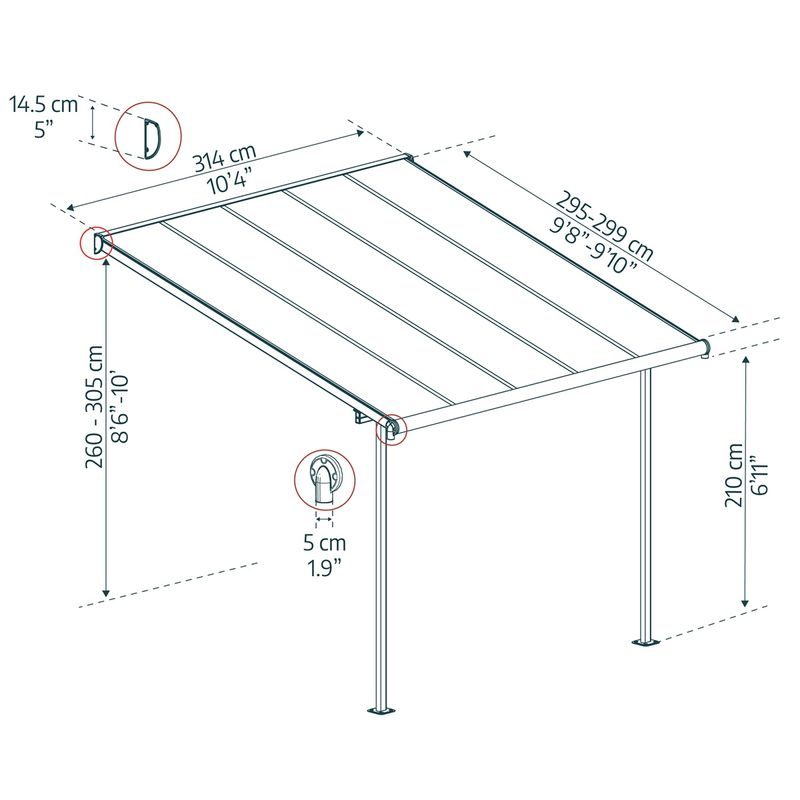 14.5 cm
5"

314 cm
10'4"

295-299 cm
9'8"-9'10"

260 - 305 cm
8'6"-10'

5 cm
1.9"

210 cm
6'11"