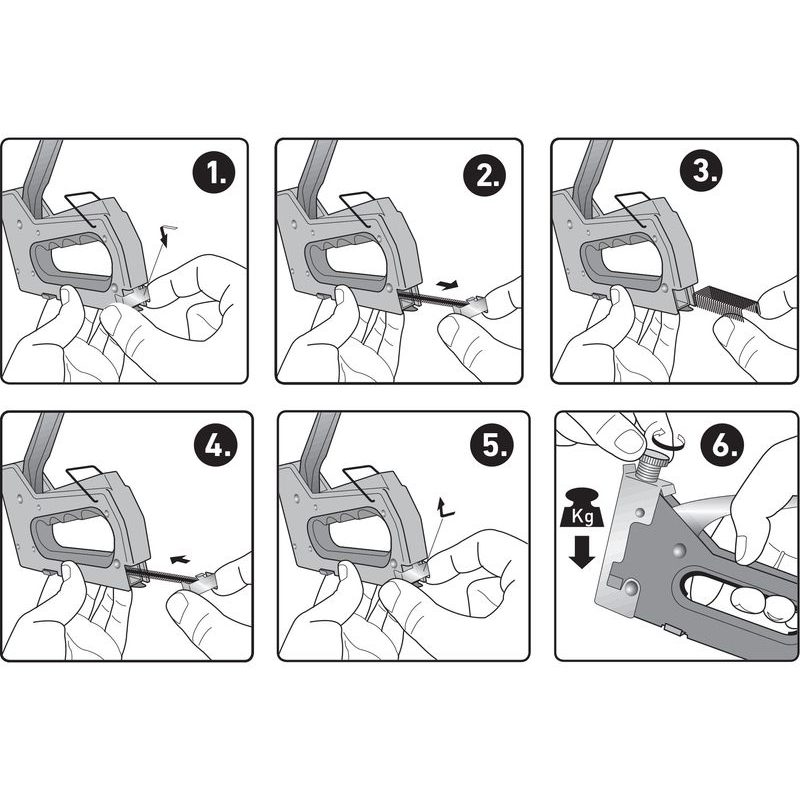 1.

2.

3.

4.

5.

6.

Kg