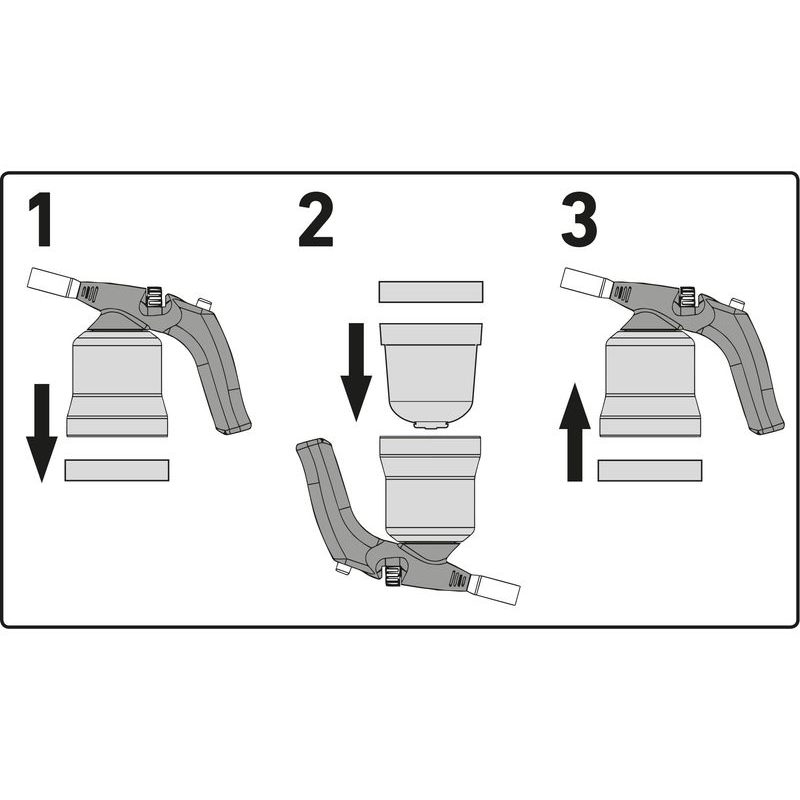 1

2

3