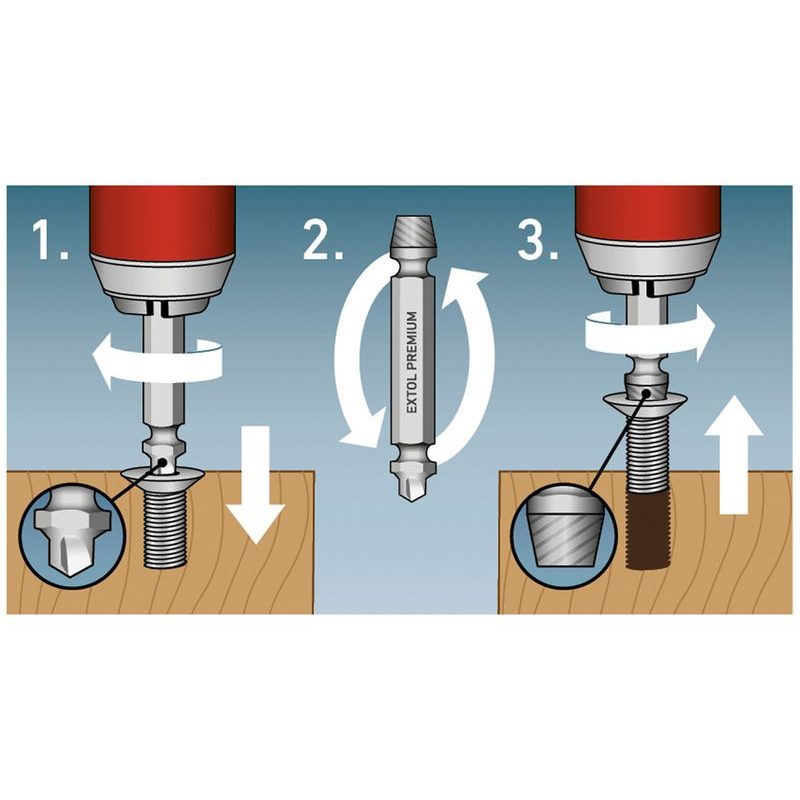 1.

2.

EXTOL PREMIUM

3.