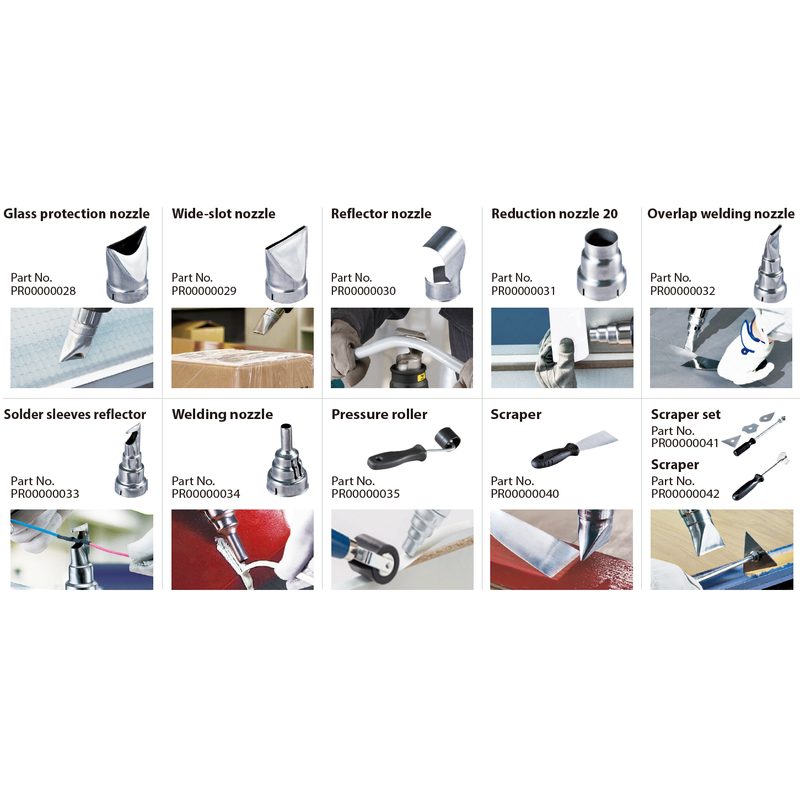 Glass protection nozzle
Part No.
PR00000028

Wide-slot nozzle
Part No.
PR00000029

Reflector nozzle
Part No.
PR00000030

Reduction nozzle 20
Part No.
PR00000031

Overlap welding nozzle
Part No.
PR00000032

Solder sleeves reflector
Part No.
PR00000033

Welding nozzle
Part No.
PR00000034

Pressure roller
Part No.
PR00000035

Scraper
Part No.
PR00000040

Scraper set
Part No.
PR00000041

Scraper
Part No.
PR00000042