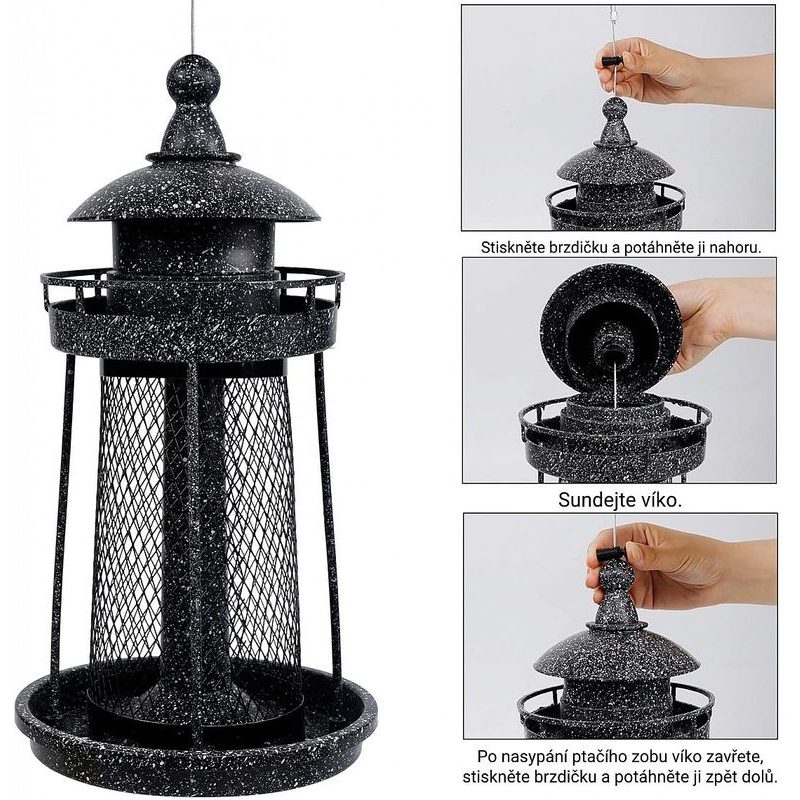 Stiskněte brzdičku a potáhněte ji nahoru.

Sundejte víko.

Po nasypání ptačího zobu víko zavřete, stiskněte brzdičku a potáhněte ji zpět dolů.