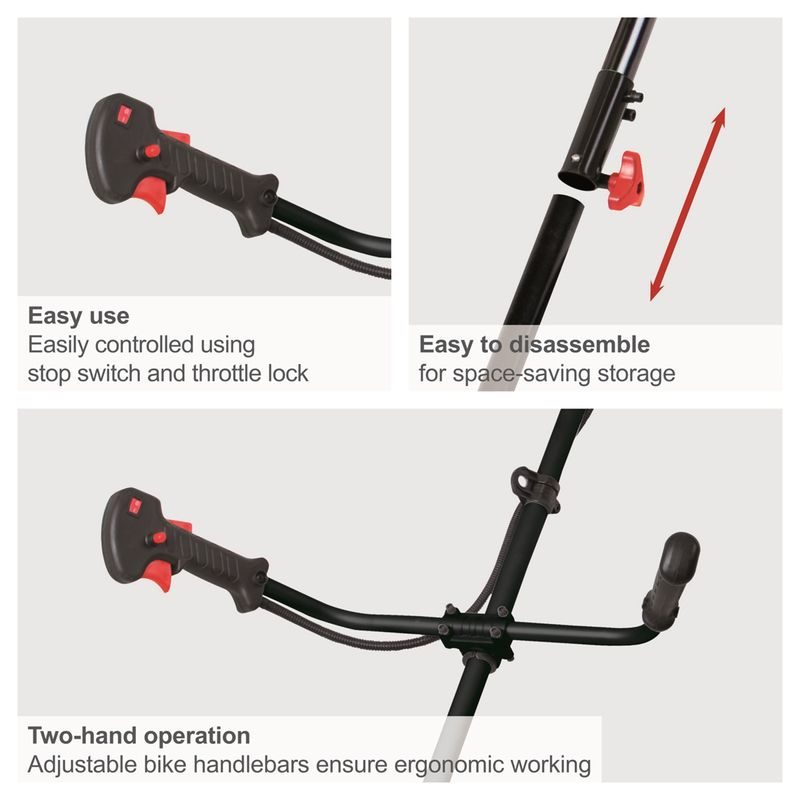 Easy use
Easily controlled using stop switch and throttle lock

Easy to disassemble
for space-saving storage

Two-hand operation
Adjustable bike handlebars ensure ergonomic working