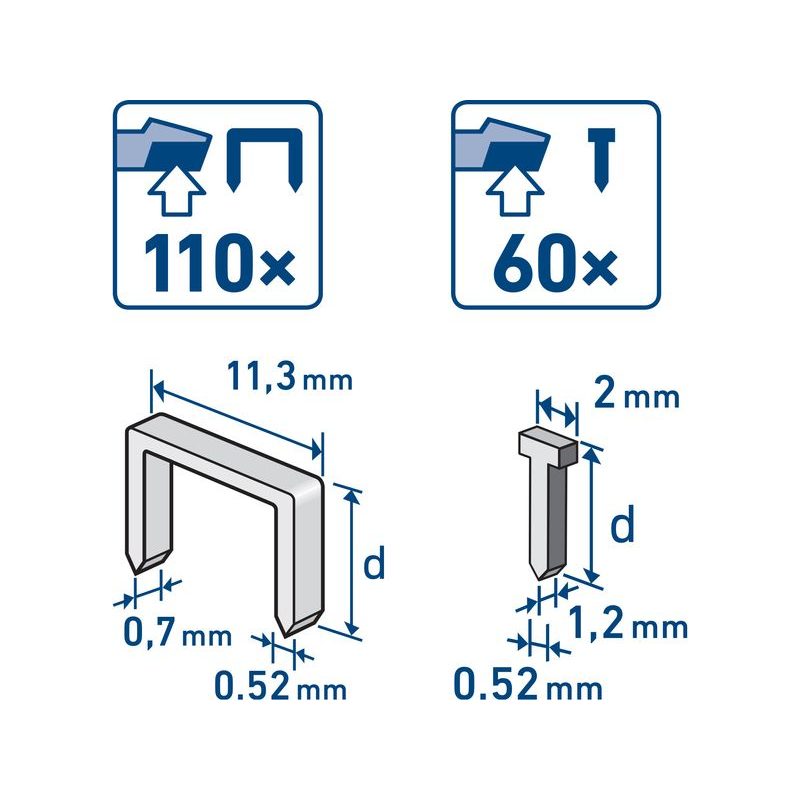 110×

60×

11,3 mm

d

0,7 mm

0.52 mm

2 mm

d

1,2 mm

0.52 mm