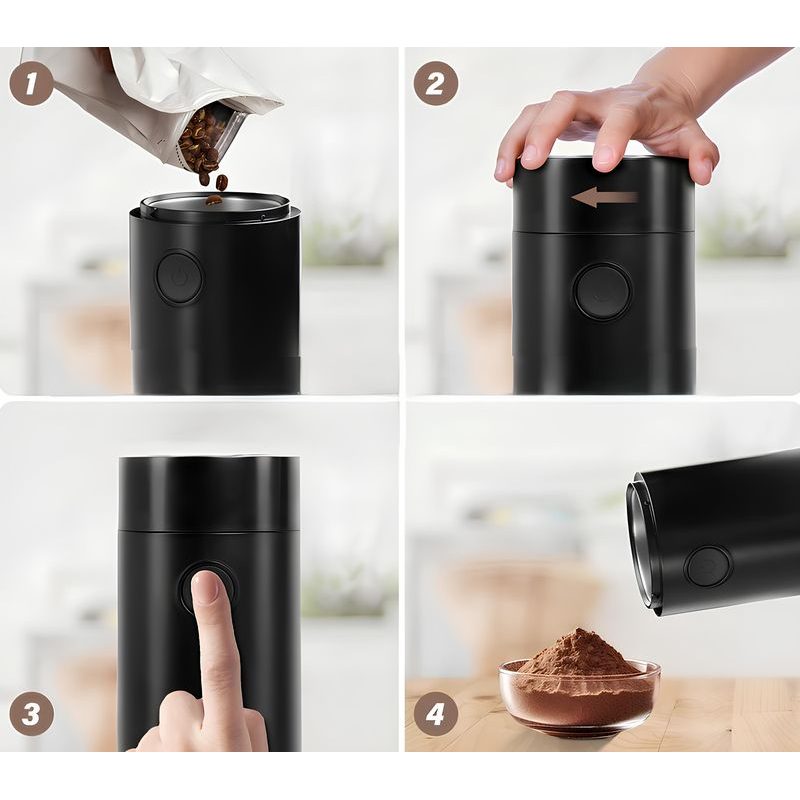 1
2
3
4