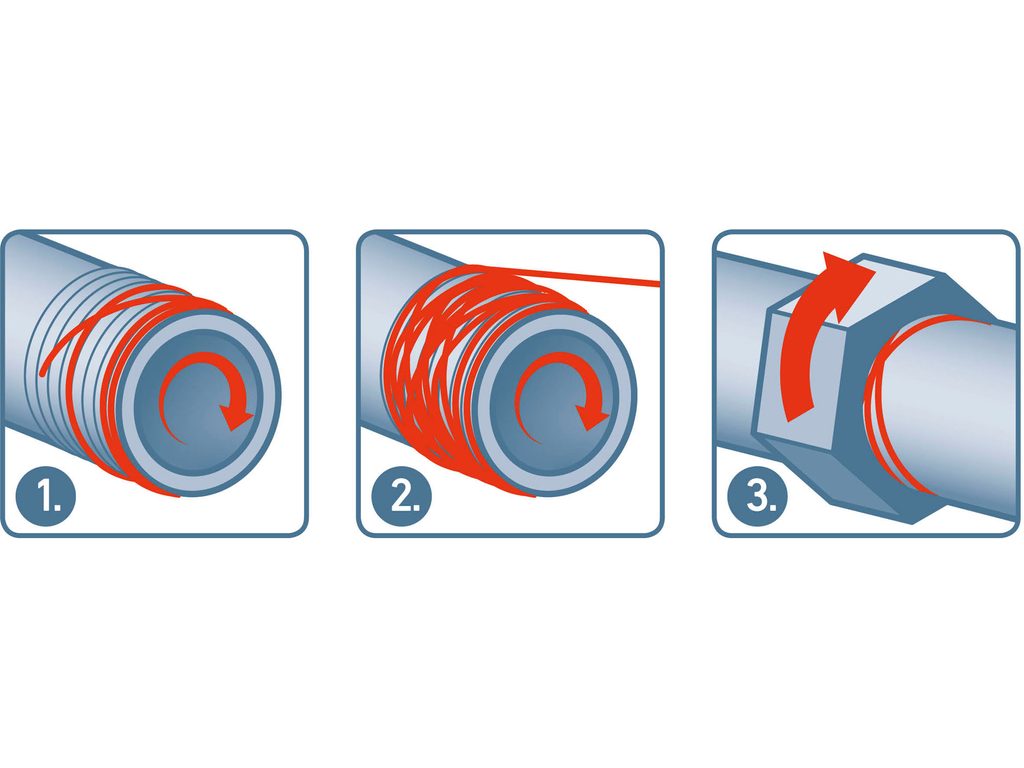 1.

2.

3.