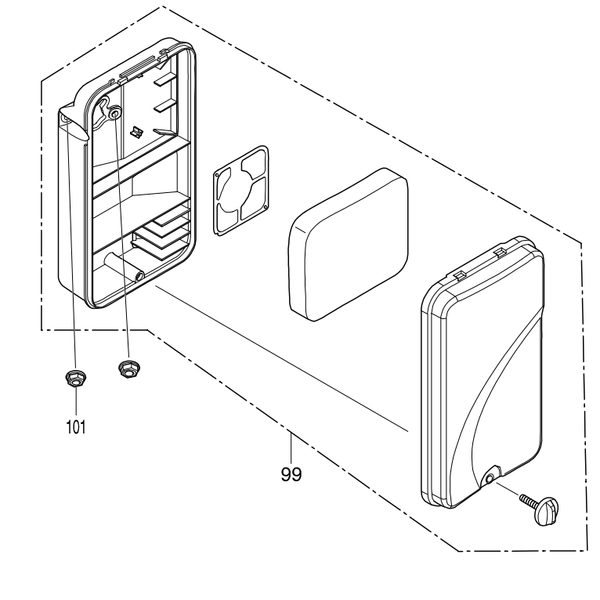 101

99