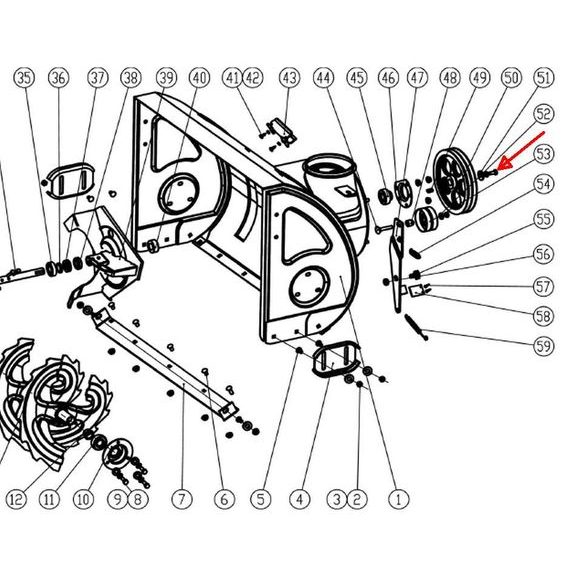 35 36 37 38 39 40 41 42 43 44 45 46 47 48 49 50 51
52
53
54
55
56
57
58
59
12 11 10 9 8 7 6 5 4 3 2 1