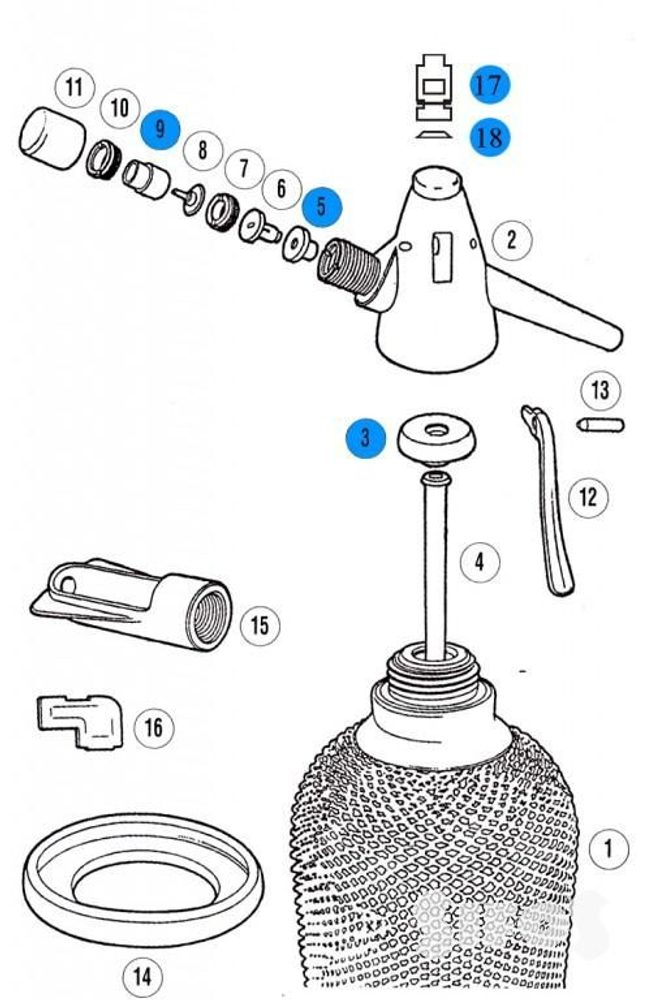 11
10
9
8
7
6
5
17
18
2
13
3
12
4
15
16
1
14