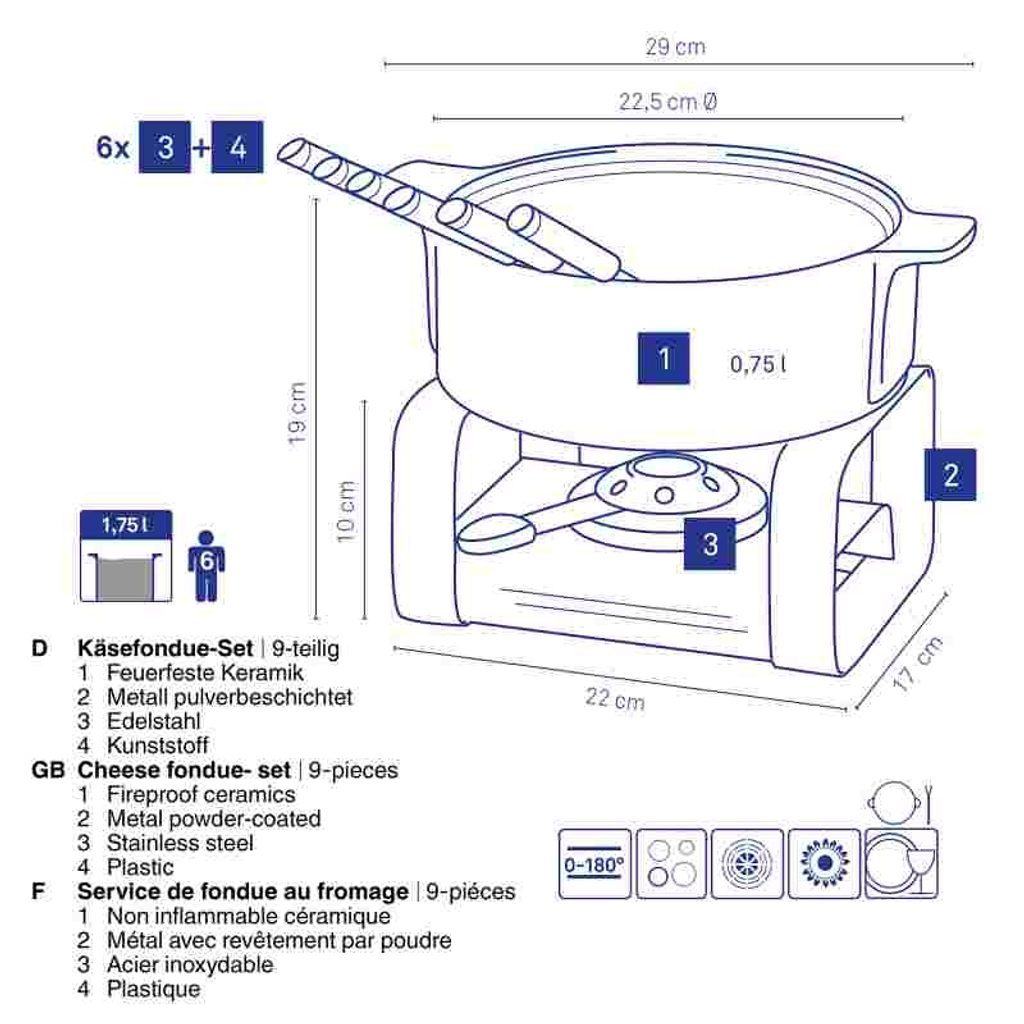 29 cm

22,5 cm Ø

6x 3 + 4

1 0,75 l

19 cm

10 cm

2

3

1,75 l

6

22 cm

17 cm

D Käsefondue-Set | 9-teilig
1 Feuerfeste Keramik
2 Metall pulverbeschichtet
3 Edelstahl
4 Kunststoff

GB Cheese fondue- set | 9-pieces
1 Fireproof ceramics
2 Metal powder-coated
3 Stainless steel
4 Plastic

F Service de fondue au fromage | 9-piéces
1 Non inflammable céramique
2 Métal avec revêtement par poudre
3 Acier inoxydable
4 Plastique

0-180°