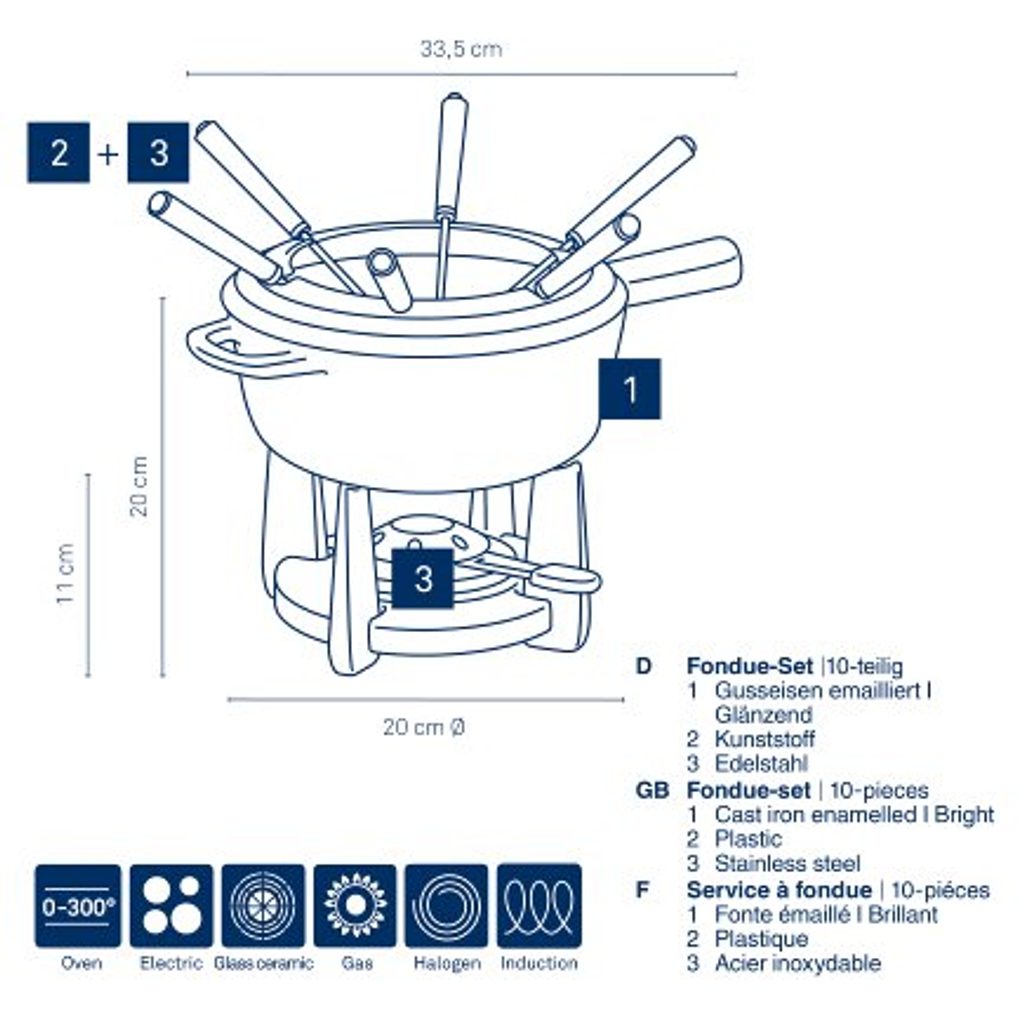 33,5 cm

2 + 3

1

20 cm

11 cm

3

20 cm Ø

D Fondue-Set |10-teilig
1 Gusseisen emailliert I Glänzend
2 Kunststoff
3 Edelstahl

GB Fondue-set | 10-pieces
1 Cast iron enamelled I Bright
2 Plastic
3 Stainless steel

F Service à fondue | 10-piéces
1 Fonte émaillé I Brillant
2 Plastique
3 Acier inoxydable

0-300°
Oven
Electric
Glass ceramic
Gas
Halogen
Induction