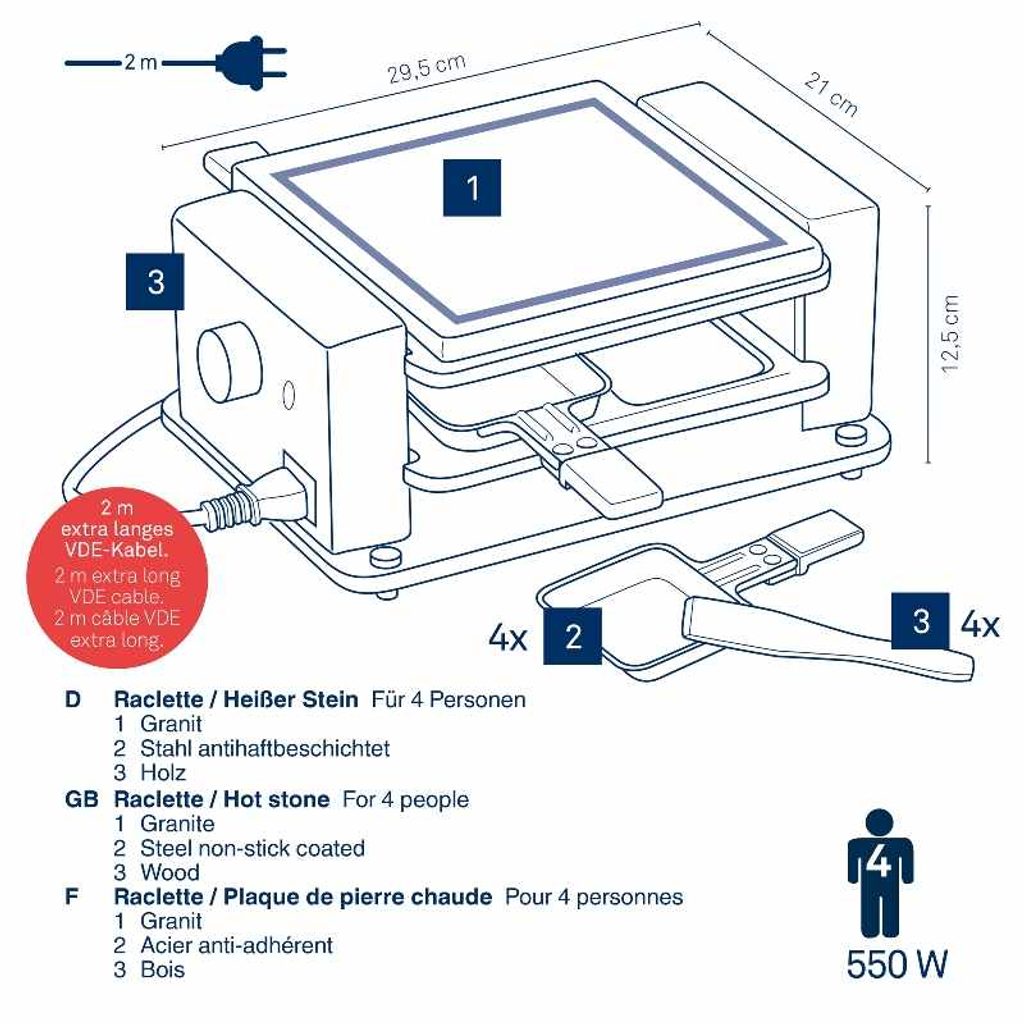 2 m

29,5 cm

21 cm

12,5 cm

1

3

2 m extra langes VDE-Kabel.
2 m extra long VDE cable.
2 m câble VDE extra long.

4x 2

3 4x

D Raclette / Heißer Stein Für 4 Personen
1 Granit
2 Stahl antihaftbeschichtet
3 Holz
GB Raclette / Hot stone For 4 people
1 Granite
2 Steel non-stick coated
3 Wood
F Raclette / Plaque de pierre chaude Pour 4 personnes
1 Granit
2 Acier anti-adhérent
3 Bois

4

550 W