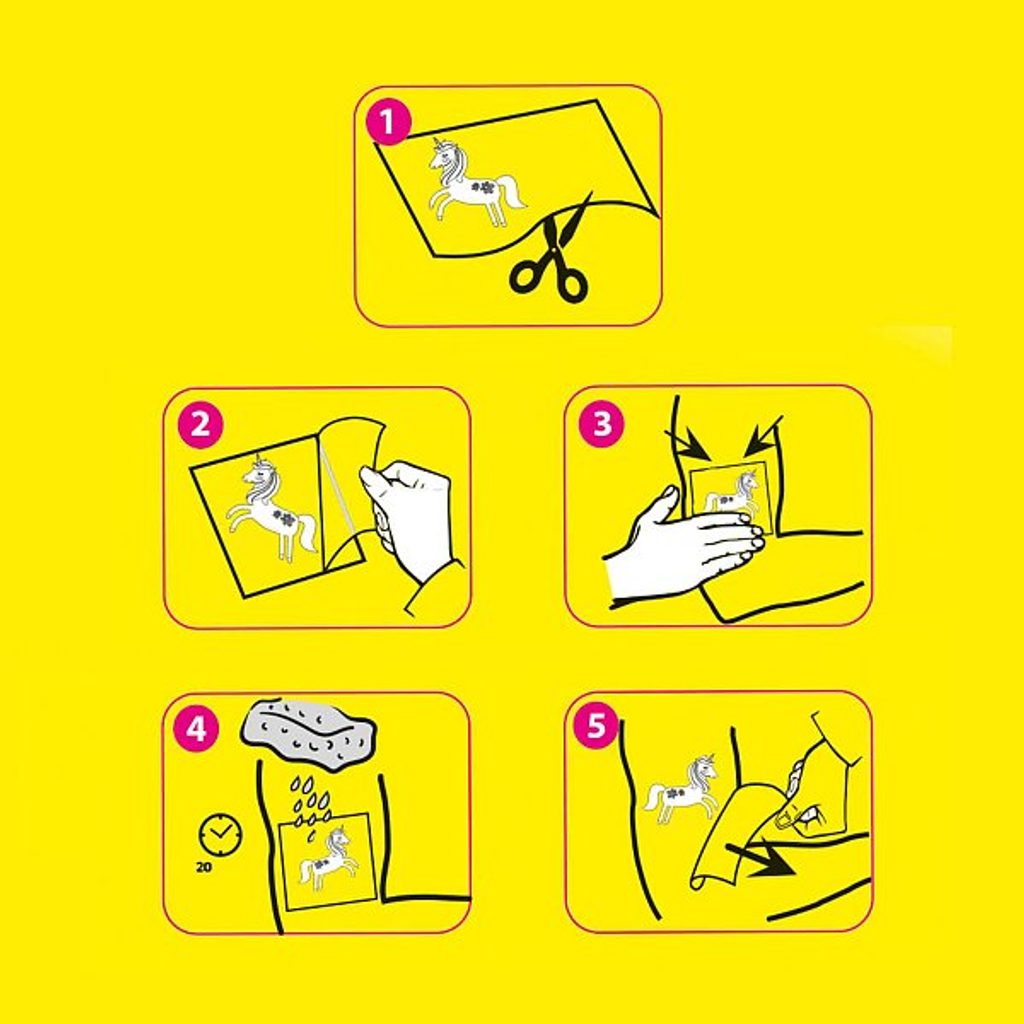 1

2

3

4

20

5