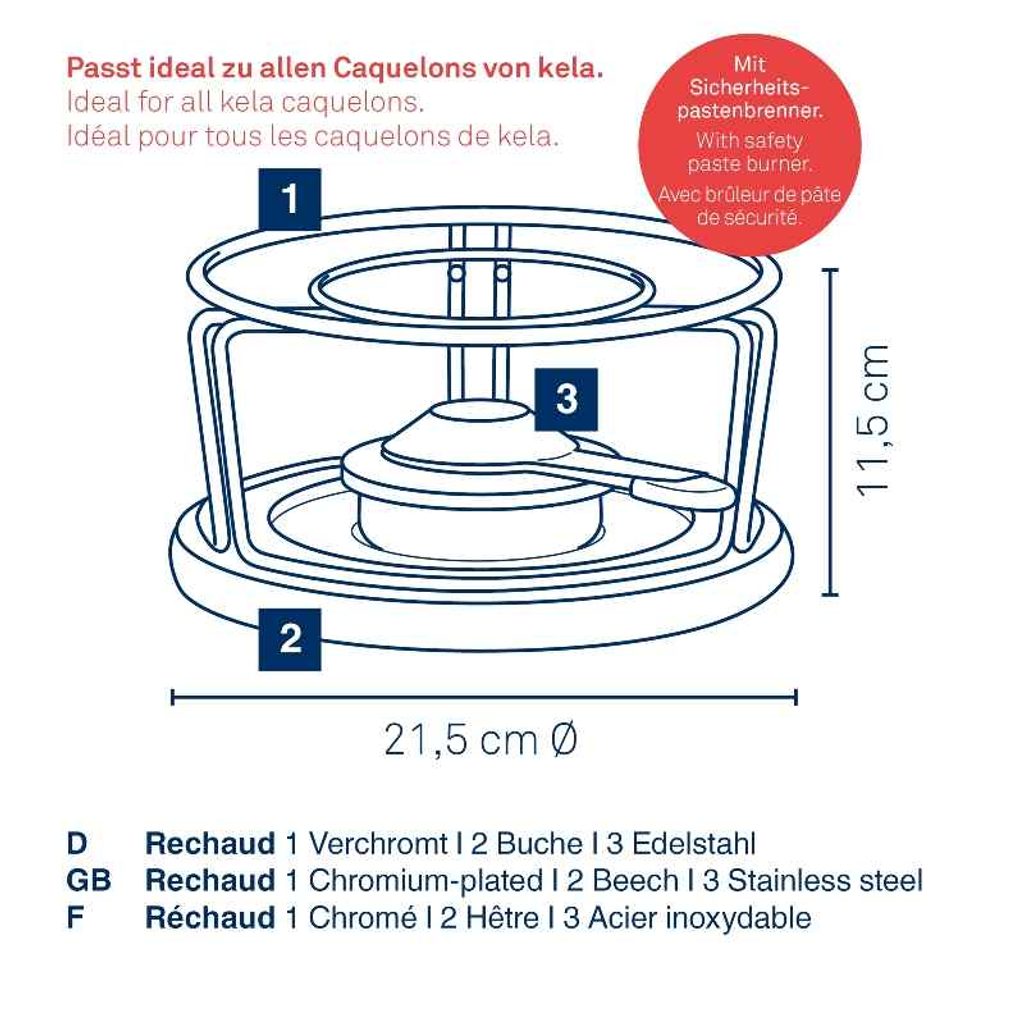 Passt ideal zu allen Caquelons von kela.
Ideal for all kela caquelons.
Idéal pour tous les caquelons de kela.

Mit Sicherheitspastenbrenner.
With safety paste burner.
Avec brûleur de pâte de sécurité.

1

3

2

11,5 cm

21,5 cm Ø

D Rechaud 1 Verchromt I 2 Buche I 3 Edelstahl
GB Rechaud 1 Chromium-plated I 2 Beech I 3 Stainless steel
F Réchaud 1 Chromé I 2 Hêtre I 3 Acier inoxydable