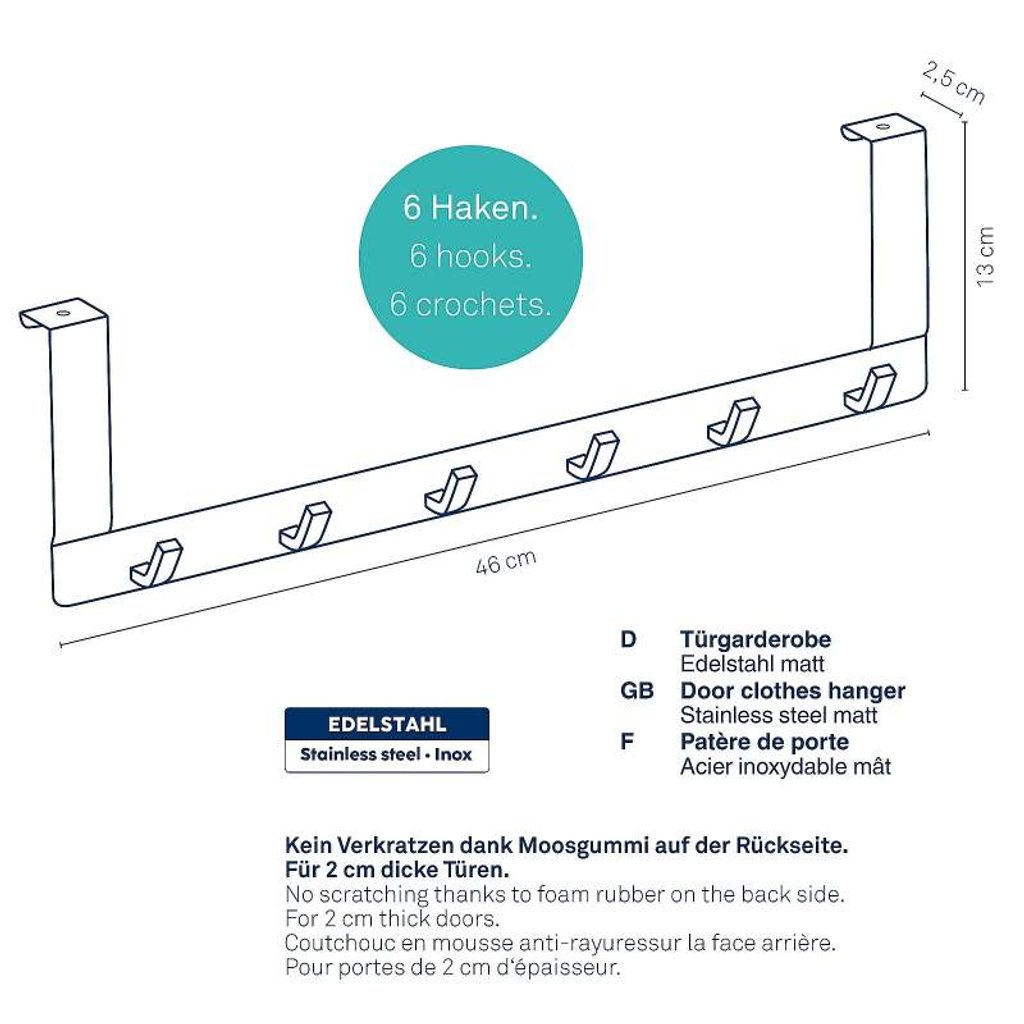 2,5 cm

13 cm

6 Haken.
6 hooks.
6 crochets.

46 cm

D Türgarderobe
Edelstahl matt
GB Door clothes hanger
Stainless steel matt
F Patère de porte
Acier inoxydable mât

EDELSTAHL
Stainless steel • Inox

Kein Verkratzen dank Moosgummi auf der Rückseite.
Für 2 cm dicke Türen.
No scratching thanks to foam rubber on the back side.
For 2 cm thick doors.
Coutchouc en mousse anti-rayuressur la face arrière.
Pour portes de 2 cm d'épaisseur.