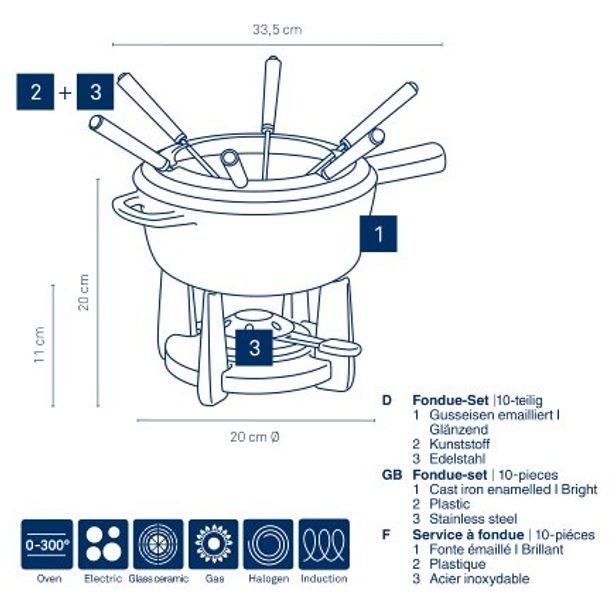 33,5 cm

2 + 3

1

20 cm

11 cm

3

20 cm Ø

D Fondue-Set |10-teilig
1 Gusseisen emailliert I Glänzend
2 Kunststoff
3 Edelstahl

GB Fondue-set | 10-pieces
1 Cast iron enamelled I Bright
2 Plastic
3 Stainless steel

F Service à fondue | 10-piéces
1 Fonte émaillé I Brillant
2 Plastique
3 Acier inoxydable

0-300°
Oven
Electric
Glass ceramic
Gas
Halogen
Induction