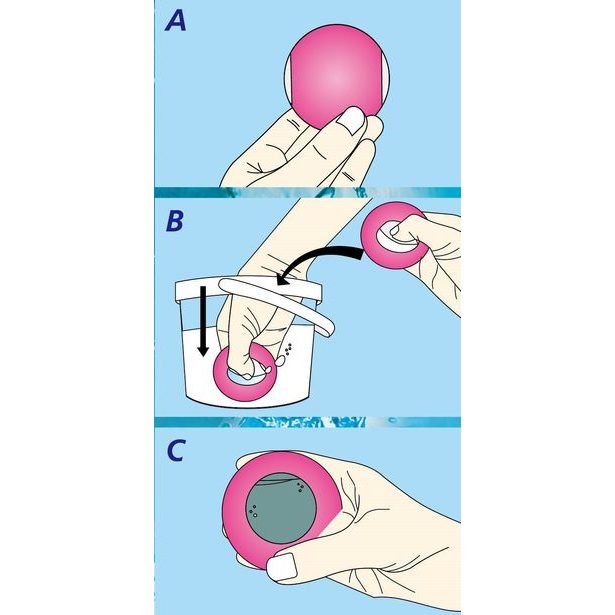 A

B

C