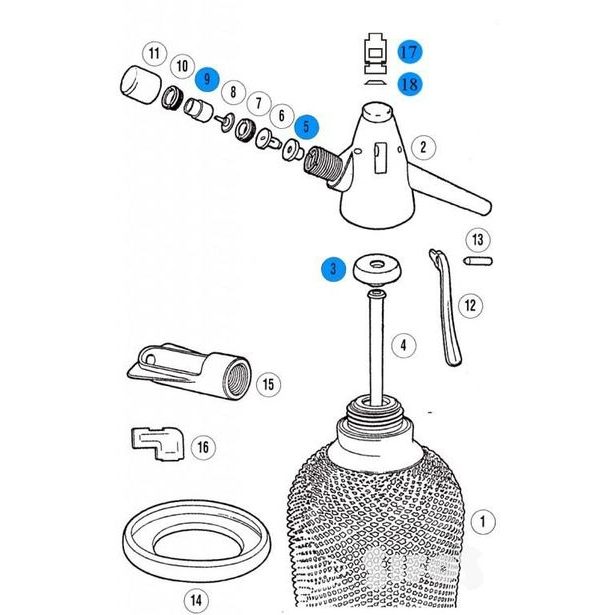 11
10
9
8
7
6
5
17
18
2
13
3
12
4
15
16
1
14