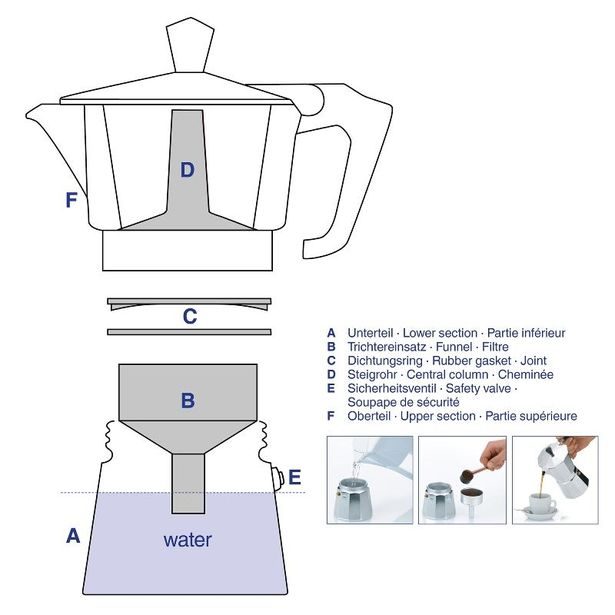 D

F

C

B

E

A

water

A Unterteil · Lower section · Partie inférieur
B Trichtereinsatz · Funnel · Filtre
C Dichtungsring · Rubber gasket · Joint
D Steigrohr · Central column · Cheminée
E Sicherheitsventil · Safety valve · Soupape de sécurité
F Oberteil · Upper section · Partie supérieure