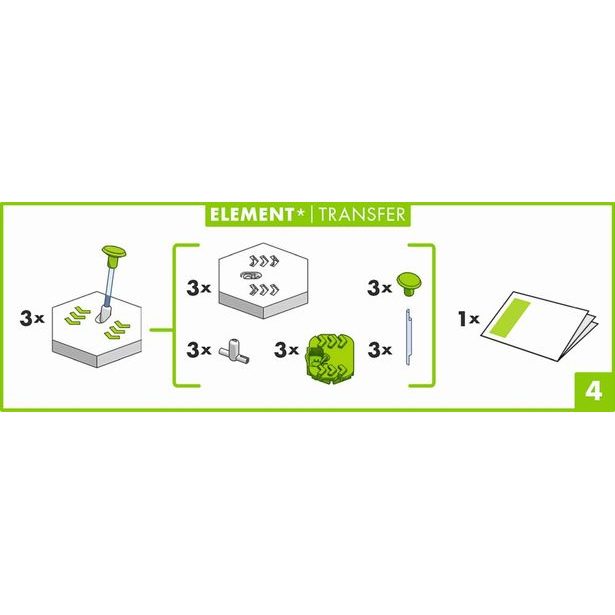 ELEMENT* | TRANSFER

3x

3x

3x

3x

3x

3x

1x

4