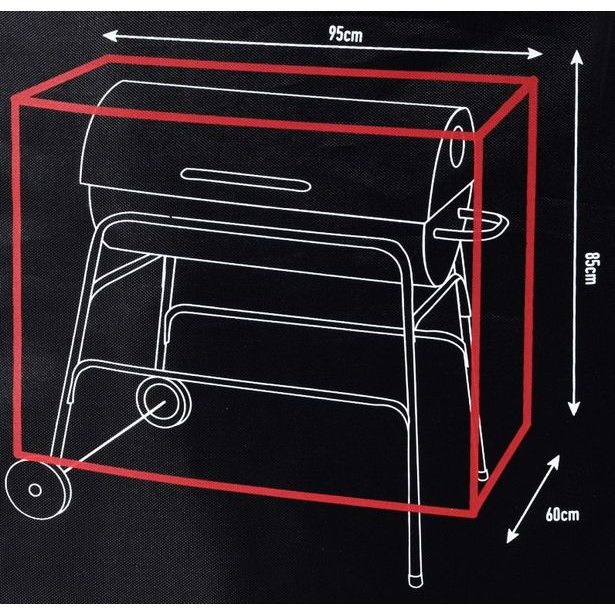 95cm

85cm

60cm