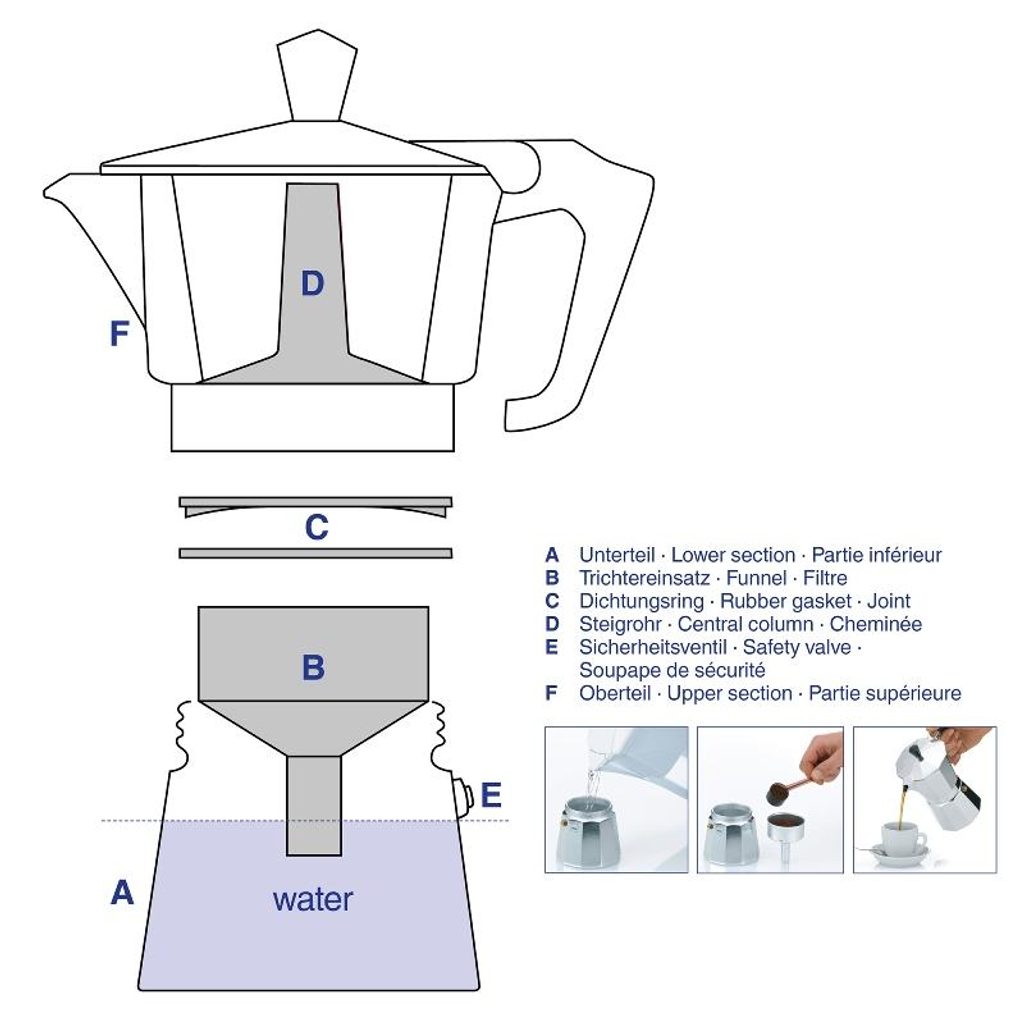 D

F

C

B

E

A

water

A Unterteil · Lower section · Partie inférieur
B Trichtereinsatz · Funnel · Filtre
C Dichtungsring · Rubber gasket · Joint
D Steigrohr · Central column · Cheminée
E Sicherheitsventil · Safety valve · Soupape de sécurité
F Oberteil · Upper section · Partie supérieure