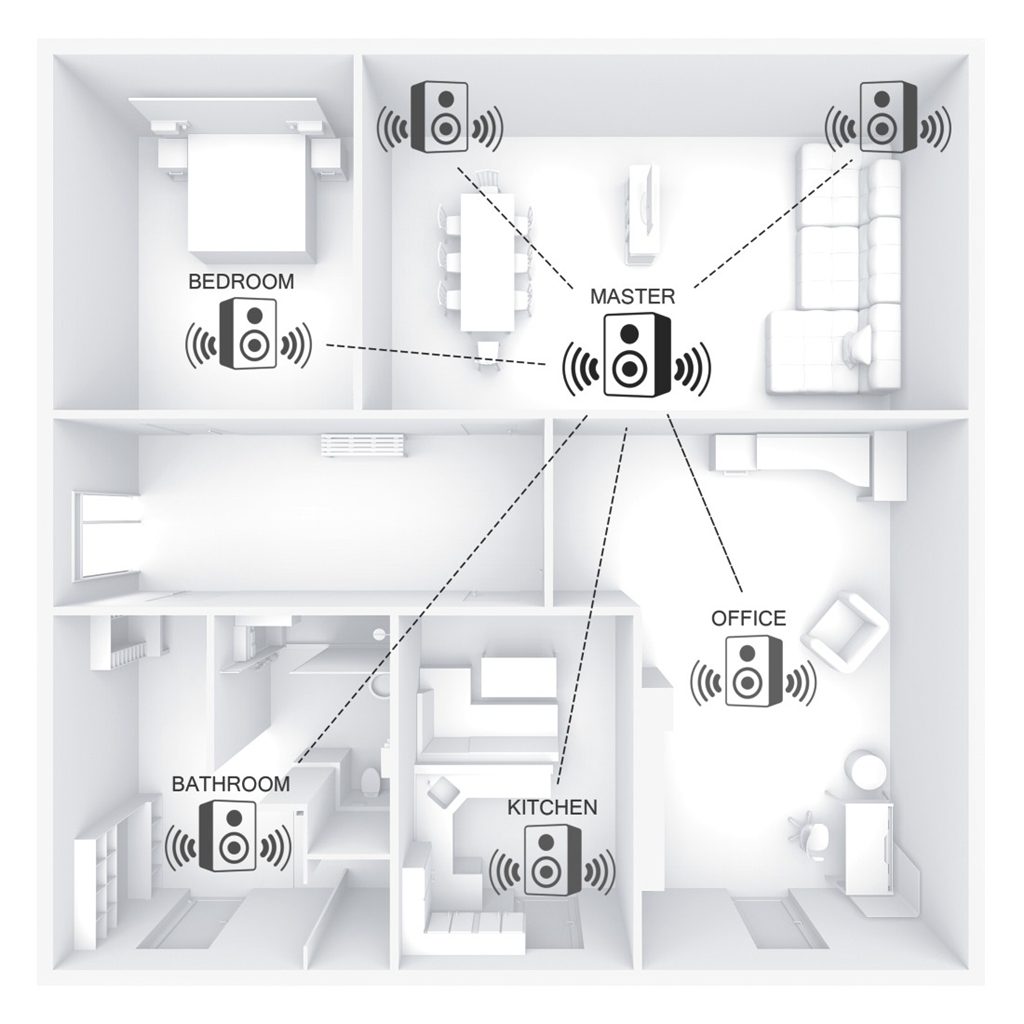 BEDROOM

MASTER

OFFICE

BATHROOM

KITCHEN