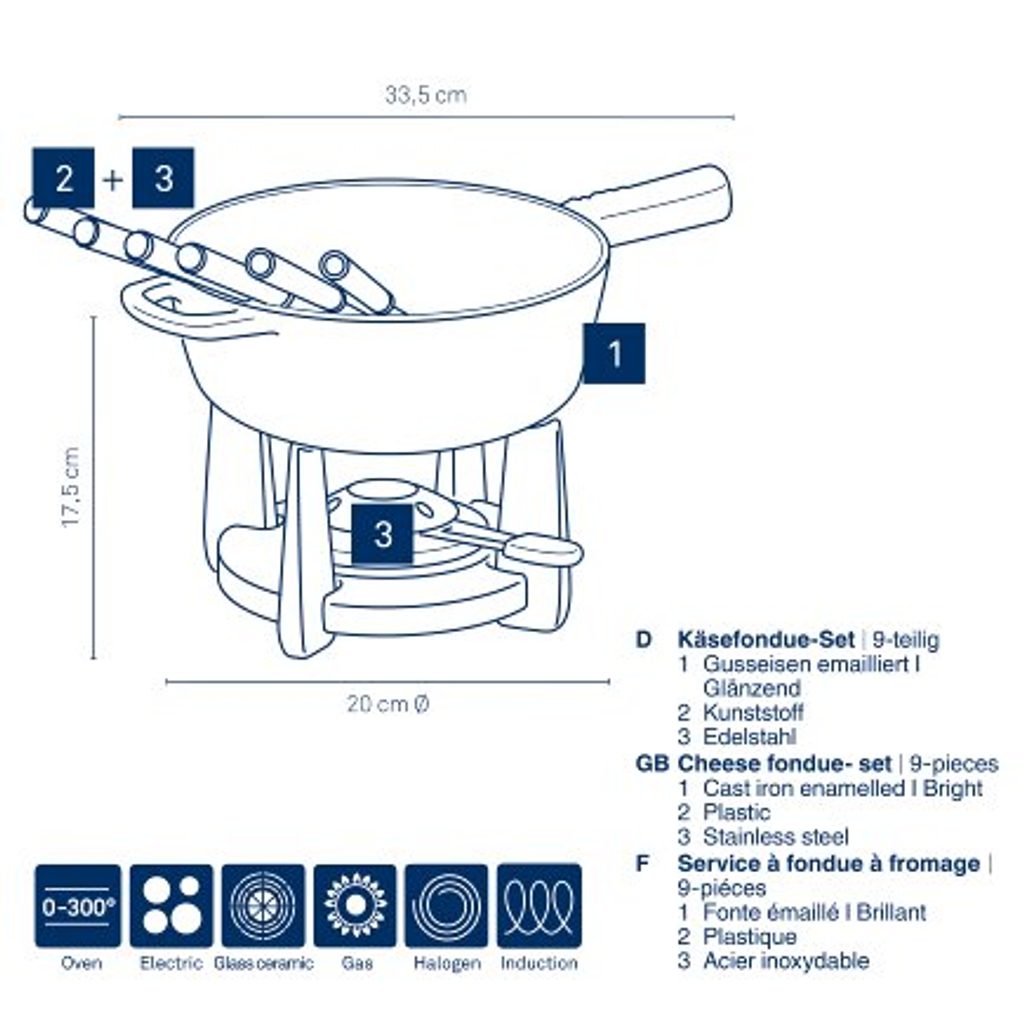 33,5 cm

2 + 3

1

17,5 cm

3

20 cm Ø

D Käsefondue-Set | 9-teilig
1 Gusseisen emailliert I Glänzend
2 Kunststoff
3 Edelstahl

GB Cheese fondue- set | 9-pieces
1 Cast iron enamelled I Bright
2 Plastic
3 Stainless steel

F Service à fondue à fromage | 9-piéces
1 Fonte émaillé I Brillant
2 Plastique
3 Acier inoxydable

0-300°
Oven
Electric
Glass ceramic
Gas
Halogen
Induction