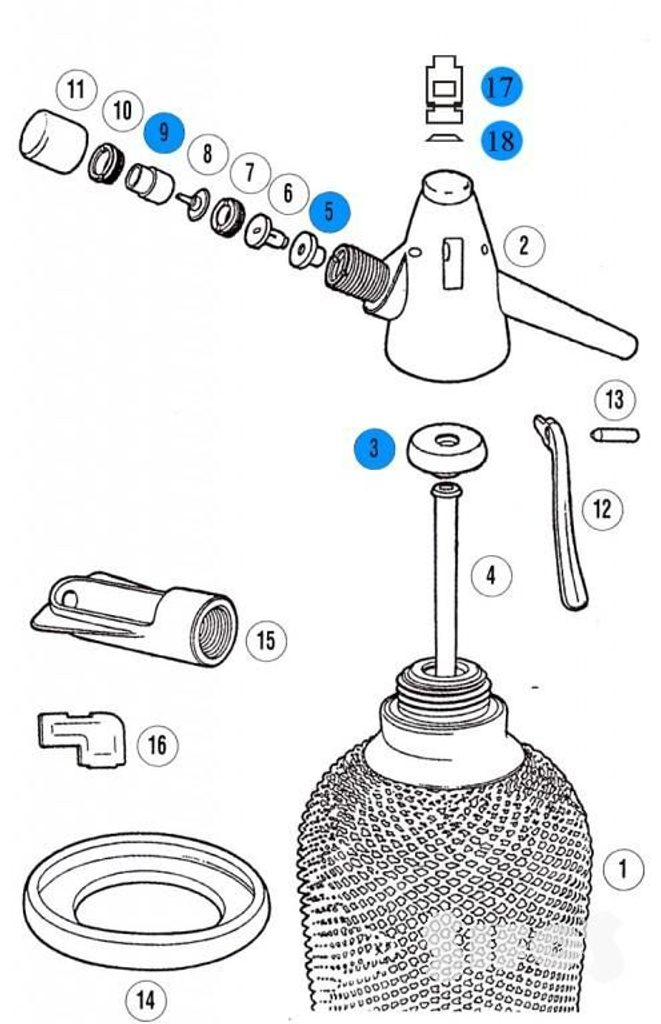 11
10
9
8
7
6
5
17
18
2
13
3
12
4
15
16
1
14