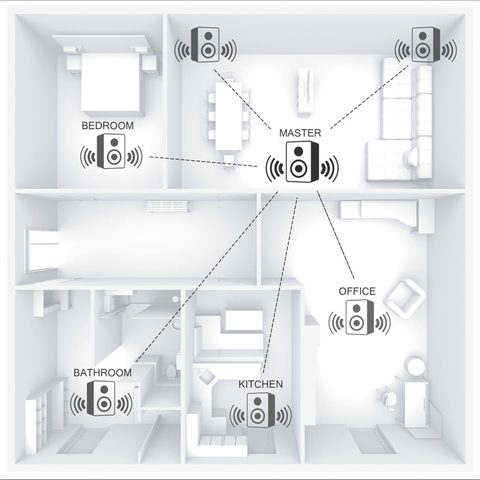 BEDROOM

MASTER

OFFICE

BATHROOM

KITCHEN