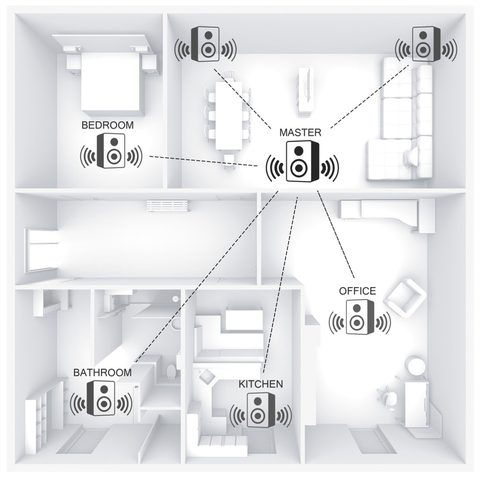 BEDROOM

MASTER

OFFICE

BATHROOM

KITCHEN