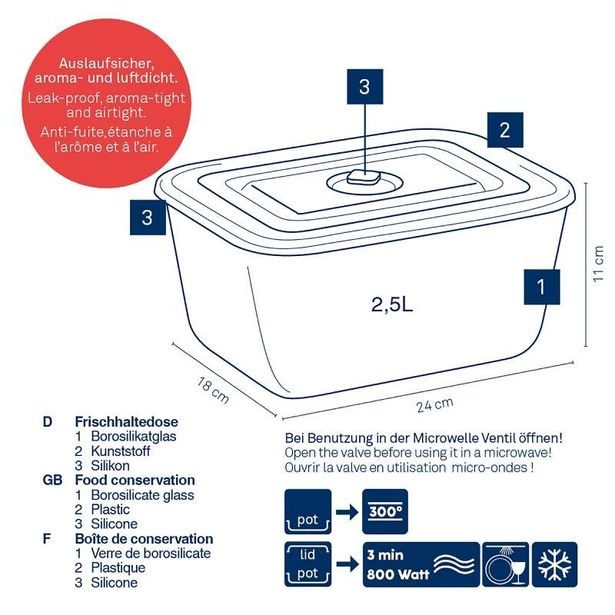 Auslaufsicher, aroma- und luftdicht.
Leak-proof, aroma-tight and airtight.
Anti-fuite,étanche à l'arôme et à l'air.

3

2

3

1

2,5L

11 cm

18 cm

24 cm

D Frischhaltedose
1 Borosilikatglas
2 Kunststoff
3 Silikon
GB Food conservation
1 Borosilicate glass
2 Plastic
3 Silicone
F Boîte de conservation
1 Verre de borosilicate
2 Plastique
3 Silicone

Bei Benutzung in der Microwelle Ventil öffnen!
Open the valve before using it in a microwave!
Ouvrir la valve en utilisation micro-ondes !

pot
300°

lid
pot
3 min
800 Watt