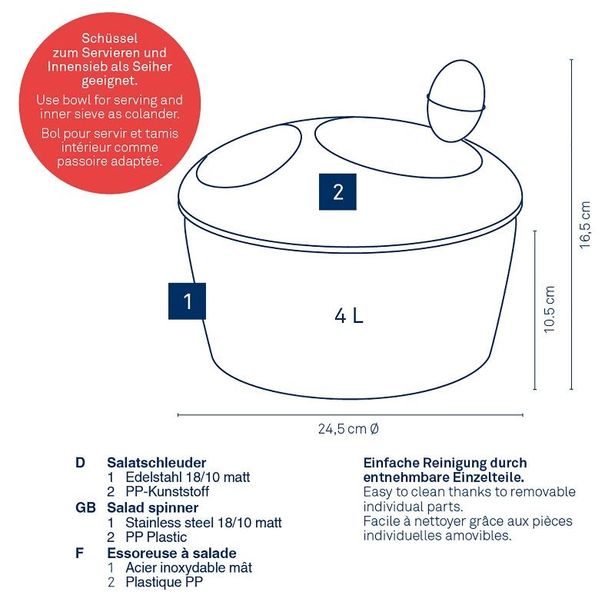 Schüssel zum Servieren und Innensieb als Seiher geeignet.

Use bowl for serving and inner sieve as colander.

Bol pour servir et tamis intérieur comme passoire adaptée.

2

1

4 L

16,5 cm

10.5 cm

24,5 cm Ø

D Salatschleuder
1 Edelstahl 18/10 matt
2 PP-Kunststoff

GB Salad spinner
1 Stainless steel 18/10 matt
2 PP Plastic

F Essoreuse à salade
1 Acier inoxydable mât
2 Plastique PP

Einfache Reinigung durch entnehmbare Einzelteile.
Easy to clean thanks to removable individual parts.
Facile à nettoyer grâce aux pièces individuelles amovibles.