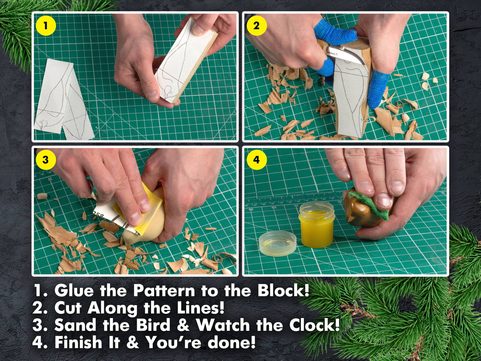 1

2

3

4

1. Glue the Pattern to the Block!
2. Cut Along the Lines!
3. Sand the Bird & Watch the Clock!
4. Finish It & You're done!