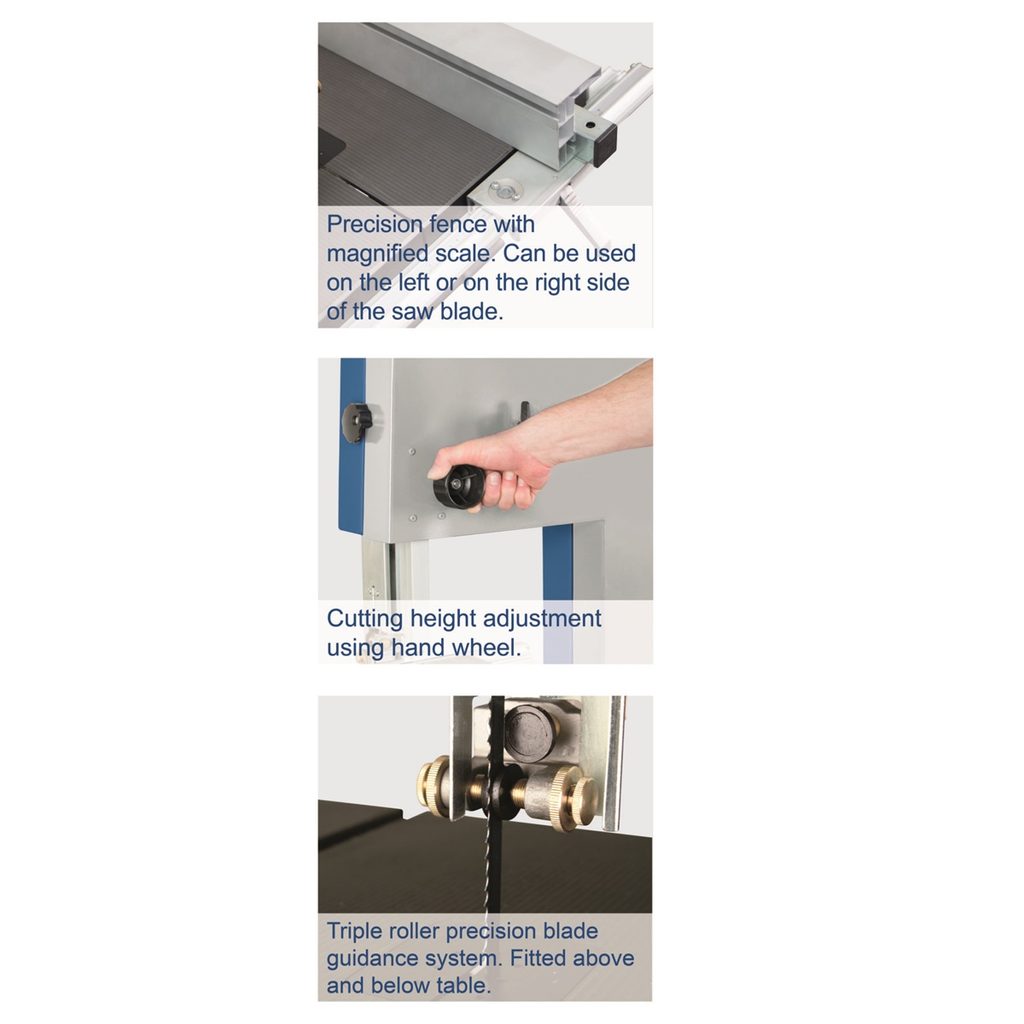 Precision fence with magnified scale. Can be used on the left or on the right side of the saw blade.

Cutting height adjustment using hand wheel.

Triple roller precision blade guidance system. Fitted above and below table.