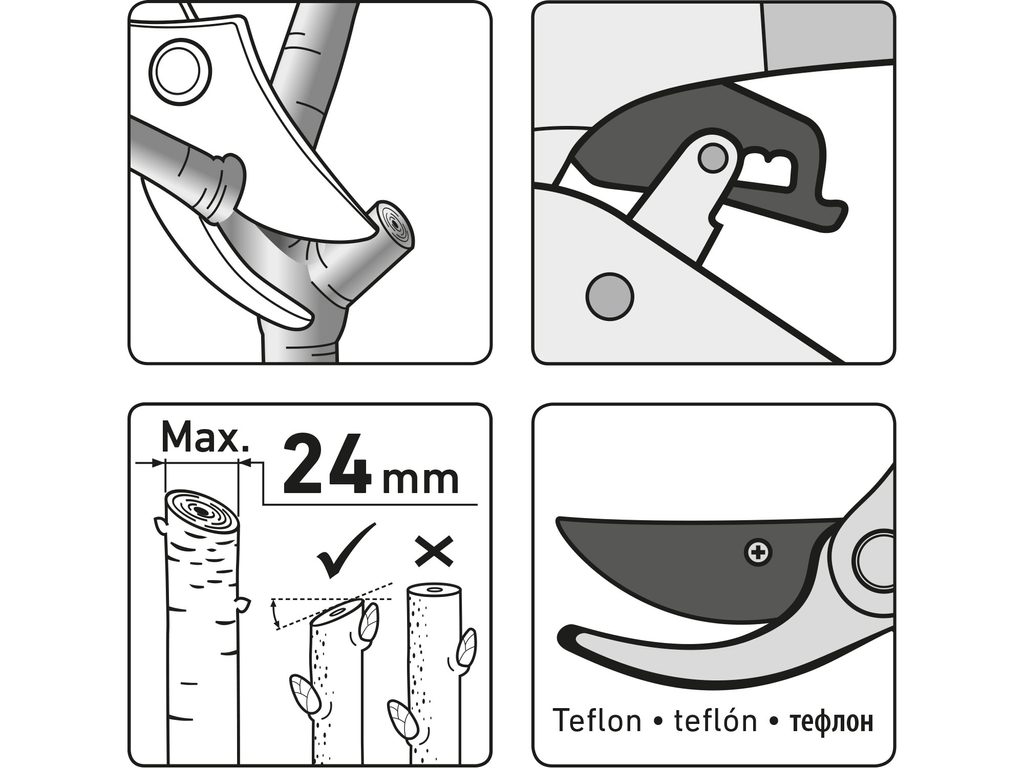 Max.

24 mm

✓ ×

Teflon • teflón • тефлон