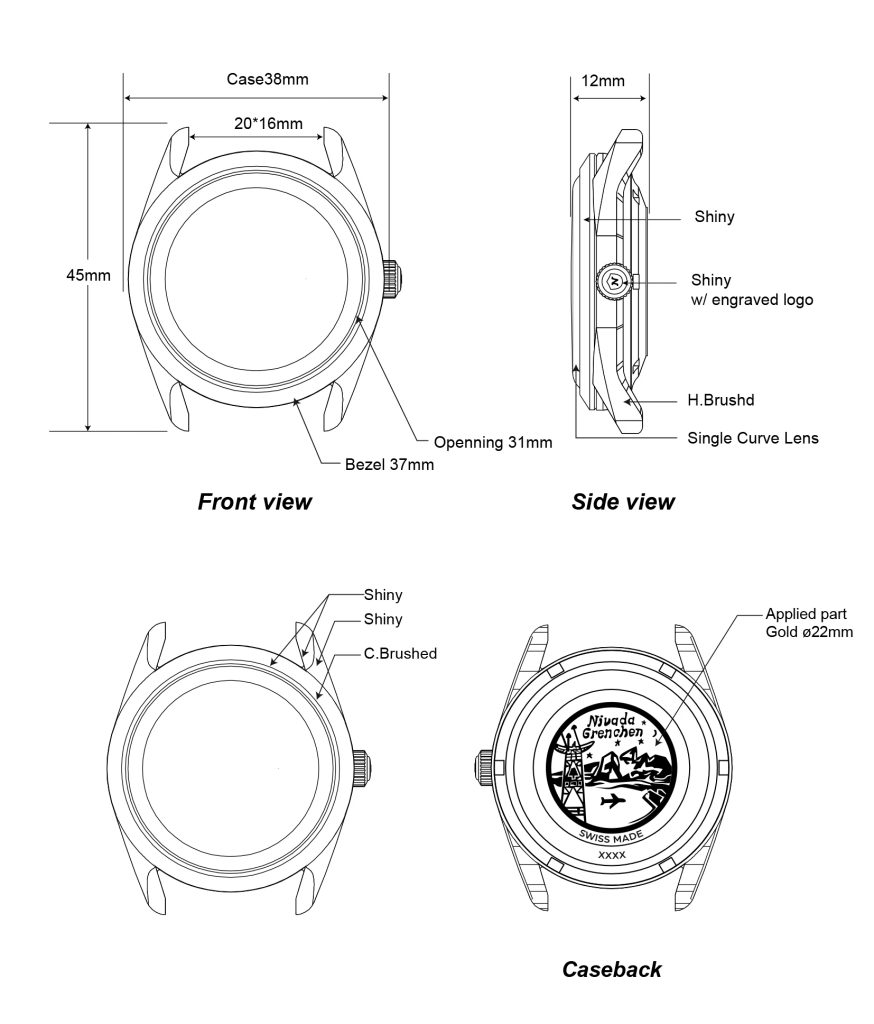 Case38mm

20*16mm

45mm

Openning 31mm

Bezel 37mm

Front view

12mm

Shiny

Shiny
w/ engraved logo

H.Brushd

Single Curve Lens

Side view

Shiny

Shiny

C.Brushed

Applied part
Gold ø22mm

Nivada
Grenchen

SWISS MADE

XXXX

Caseback